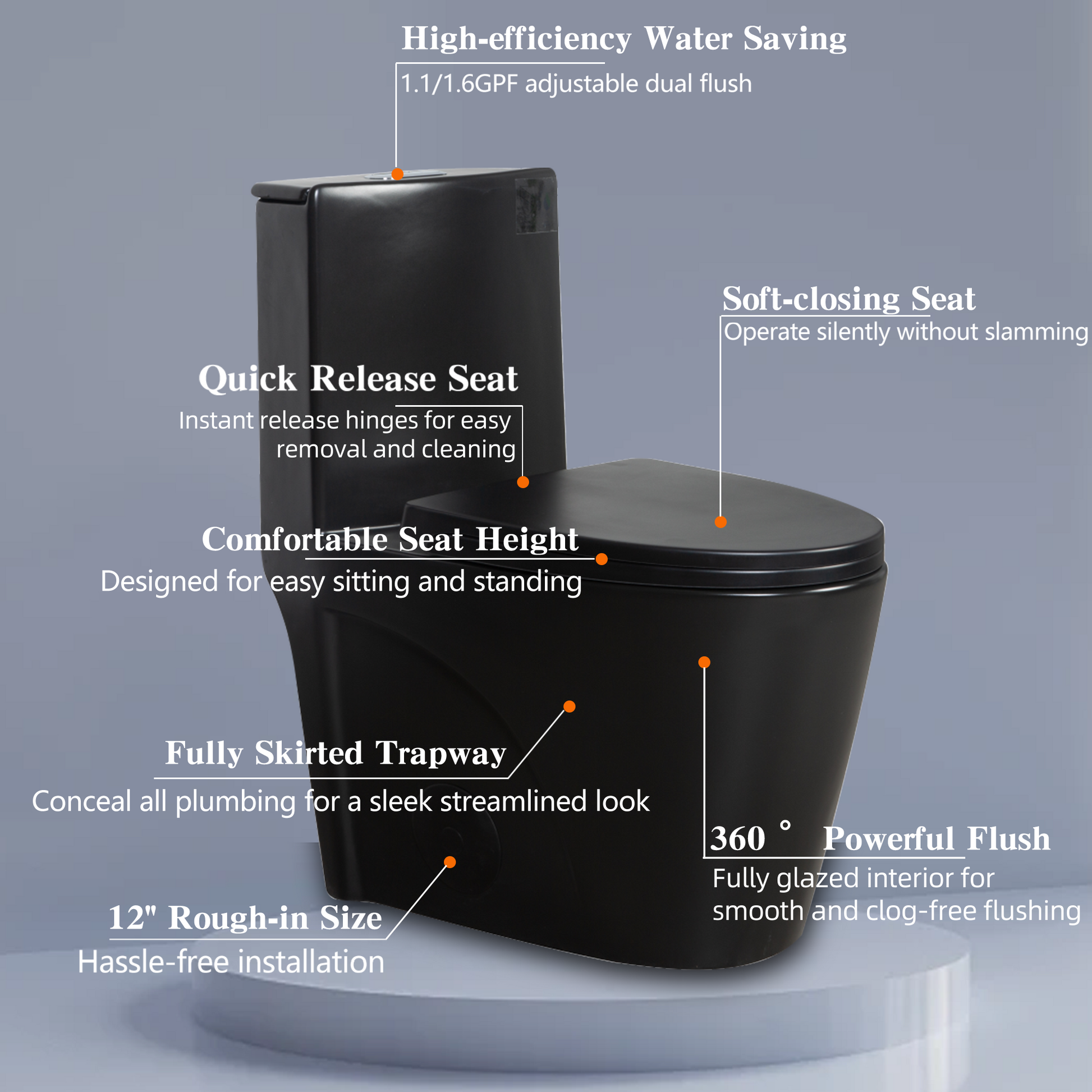 High-efficiency Water Saving
1.1/1.6GPF adjustable dual flush

Soft-closing Seat
Operate silently without slamming

Quick Release Seat
Instant release hinges for easy removal and cleaning

Comfortable Seat Height
Designed for easy sitting and standing

Fully Skirted Trapway
Conceal all plumbing for a sleek streamlined look

360 ° Powerful Flush
Fully glazed interior for smooth and clog-free flushing

12" Rough-in Size
Hassle-free installation