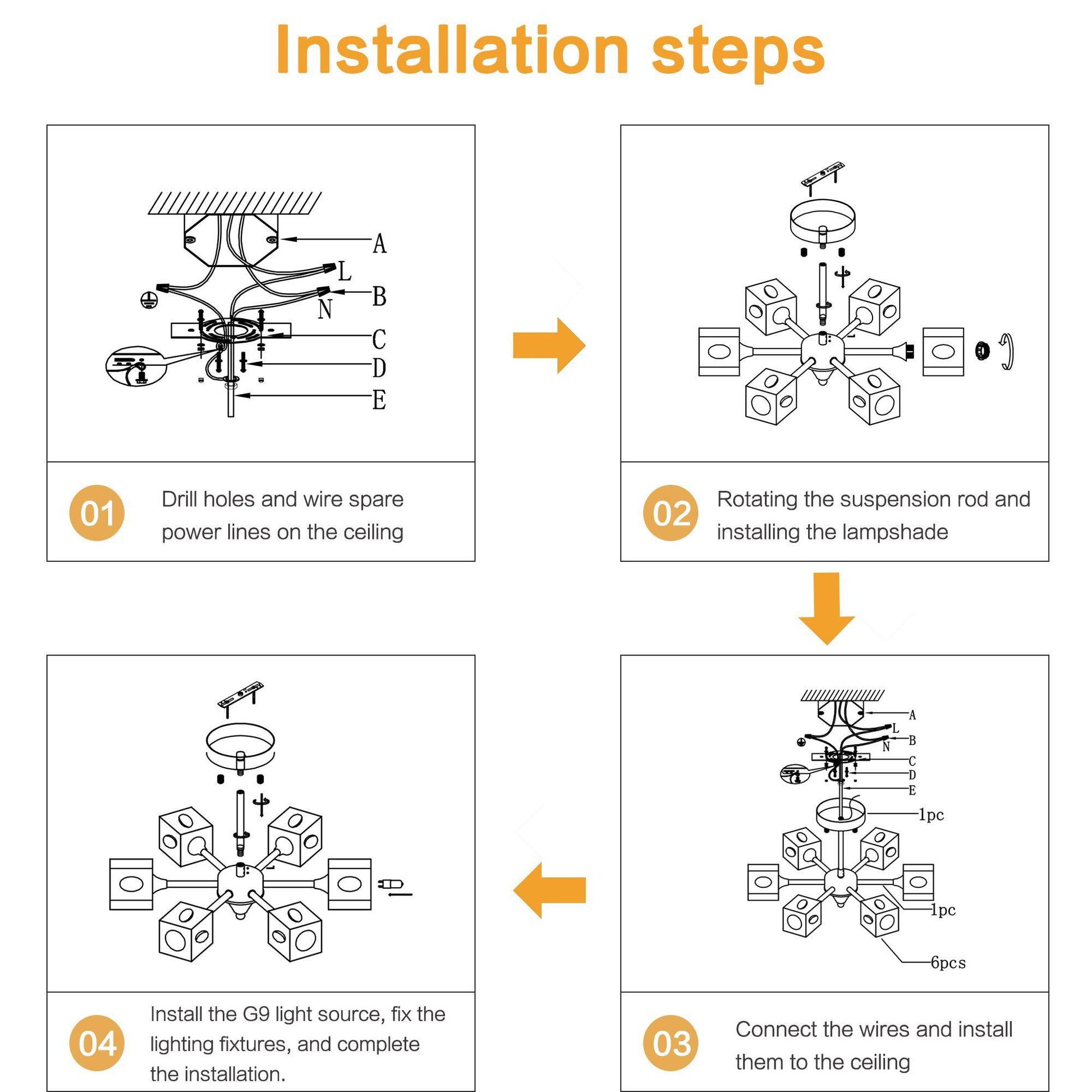 Installation steps

A
L
B
N
C
D
E

01
Drill holes and wire spare power lines on the ceiling

02
Rotating the suspension rod and installing the lampshade

A
L
B
N
C
D
E
1pc
1pc
6pcs

03
Connect the wires and install them to the ceiling

04
Install the G9 light source, fix the lighting fixtures, and complete the installation.