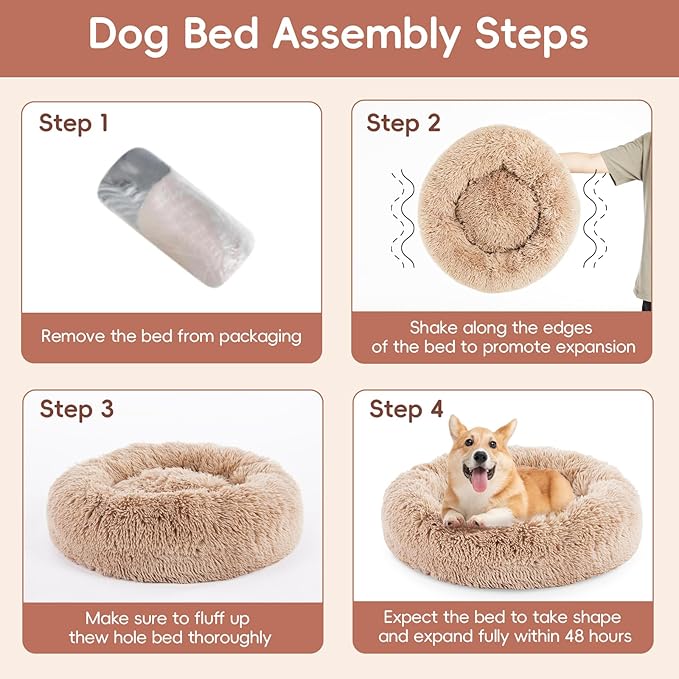 Dog Bed Assembly Steps

Step 1

Remove the bed from packaging

Step 2

Shake along the edges of the bed to promote expansion

Step 3

Make sure to fluff up thew hole bed thoroughly

Step 4

Expect the bed to take shape and expand fully within 48 hours