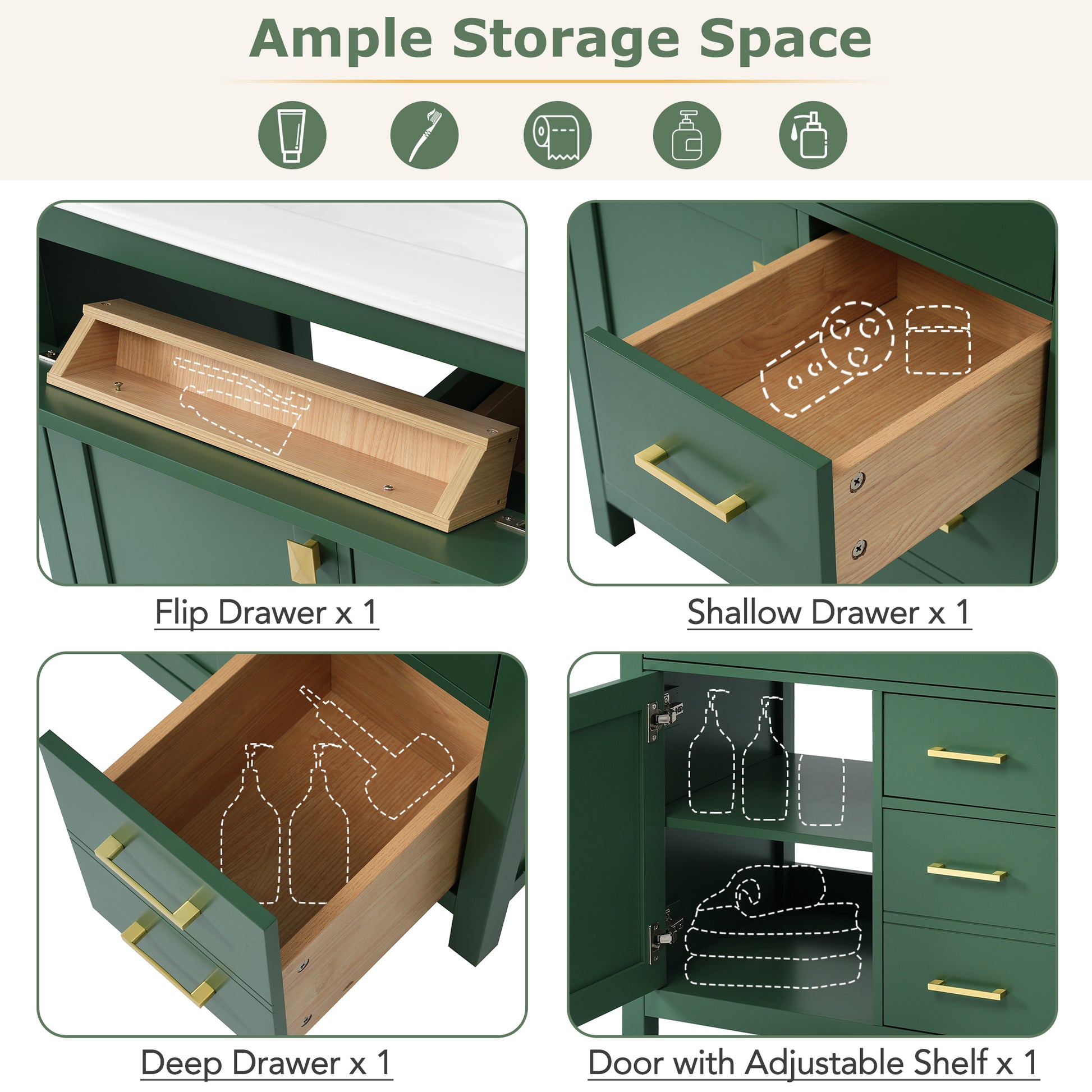 Ample Storage Space

Flip Drawer x 1

Shallow Drawer x 1

Deep Drawer x 1

Door with Adjustable Shelf x 1