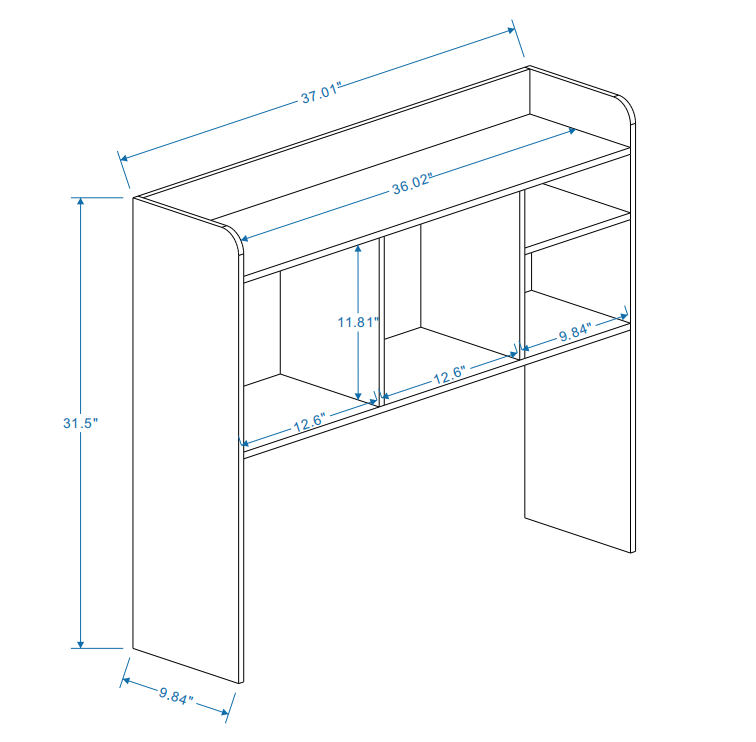 37.01"
36.02"
11.81"
9.84"
12.6"
12.6"
31.5"
9.84"