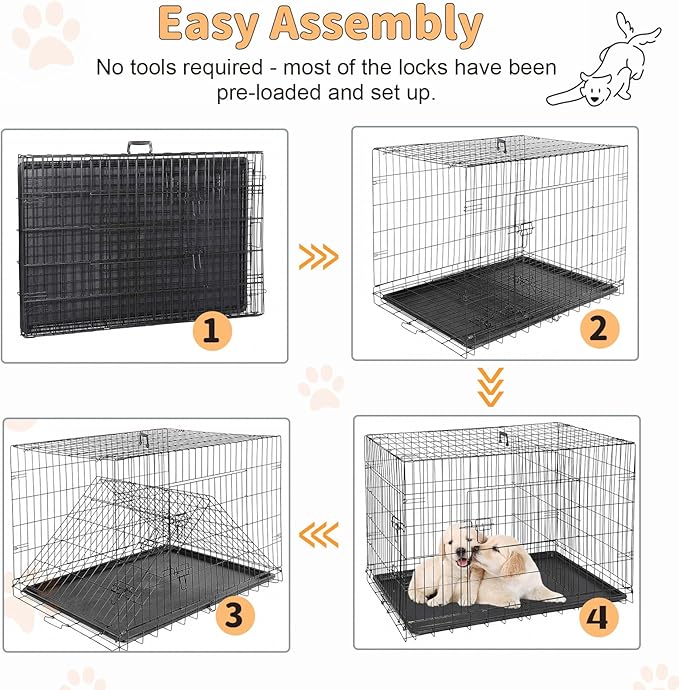 Easy Assembly

No tools required - most of the locks have been pre-loaded and set up.

1

2

3

4