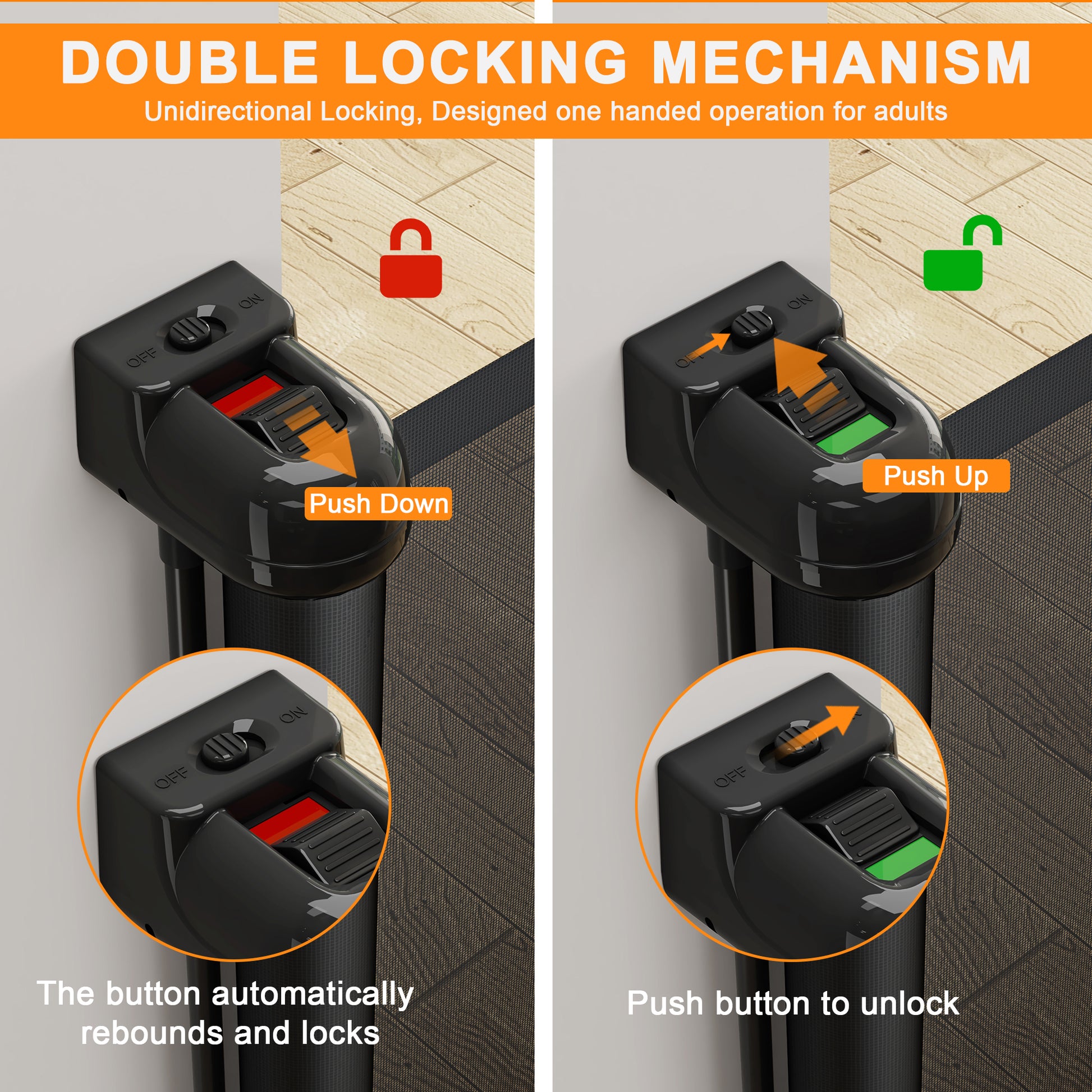 DOUBLE LOCKING MECHANISM

Unidirectional Locking, Designed one handed operation for adults

OFF ON

Push Down

OFF ON

The button automatically rebounds and locks

OFF ON

Push Up

OFF

Push button to unlock