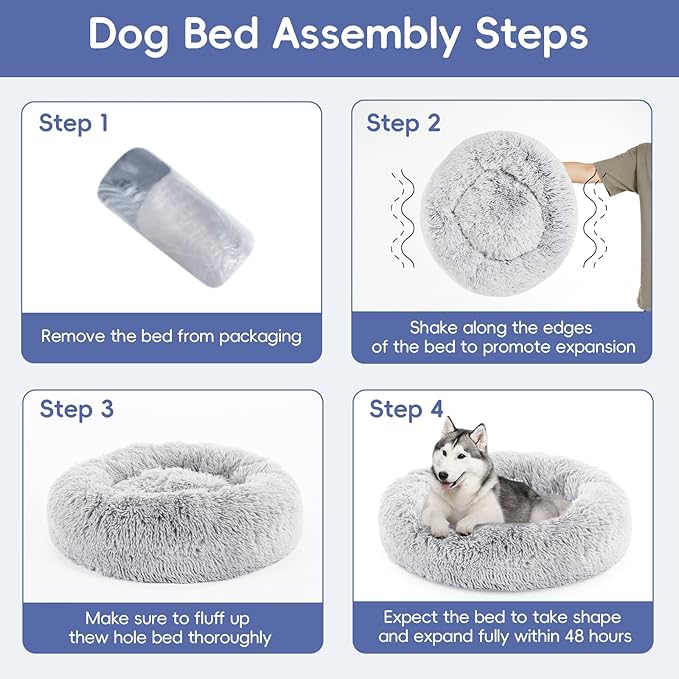 Dog Bed Assembly Steps

Step 1

Remove the bed from packaging

Step 2

Shake along the edges of the bed to promote expansion

Step 3

Make sure to fluff up thew hole bed thoroughly

Step 4

Expect the bed to take shape and expand fully within 48 hours