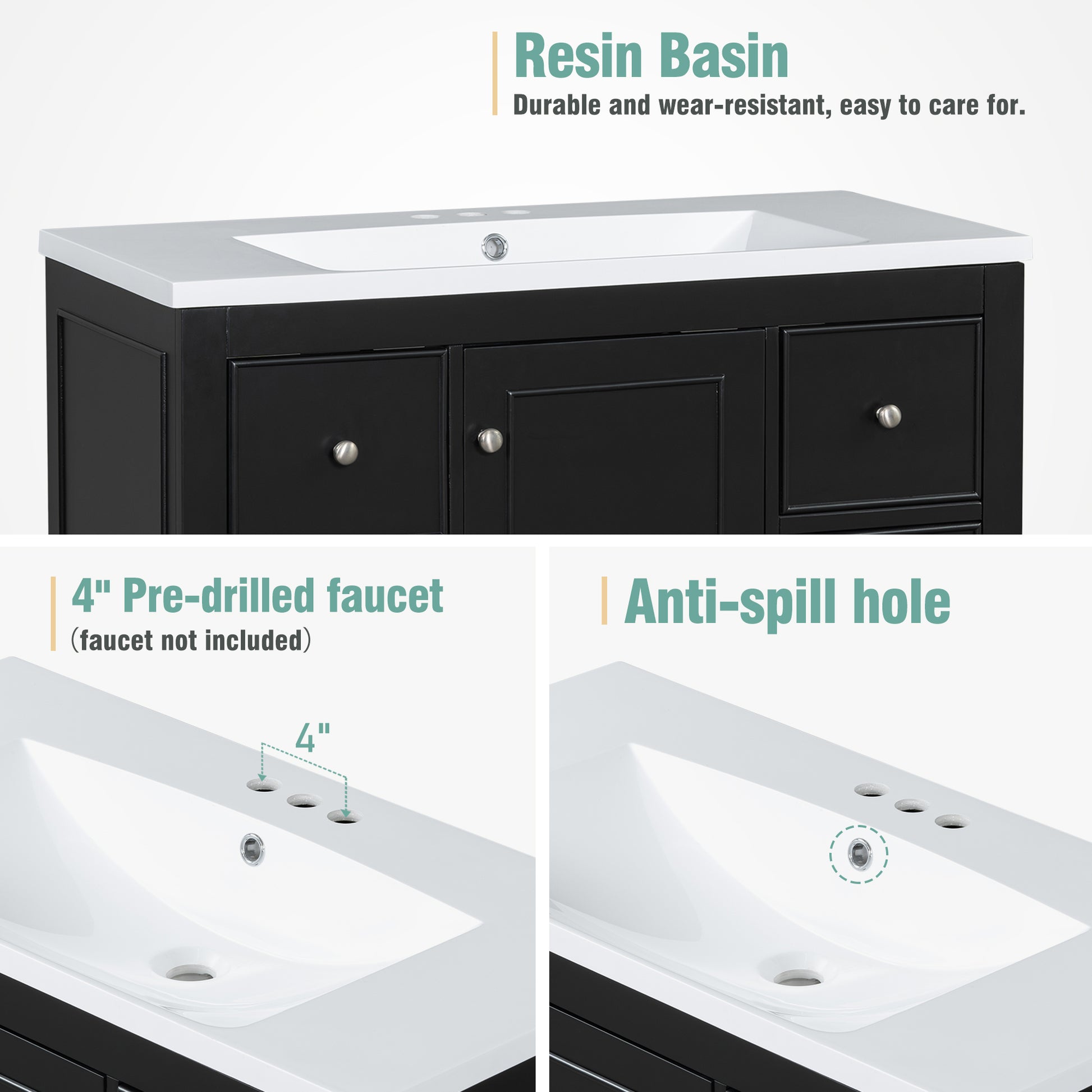 Resin Basin

Durable and wear-resistant, easy to care for.

4" Pre-drilled faucet

（faucet not included）

4"

Anti-spill hole