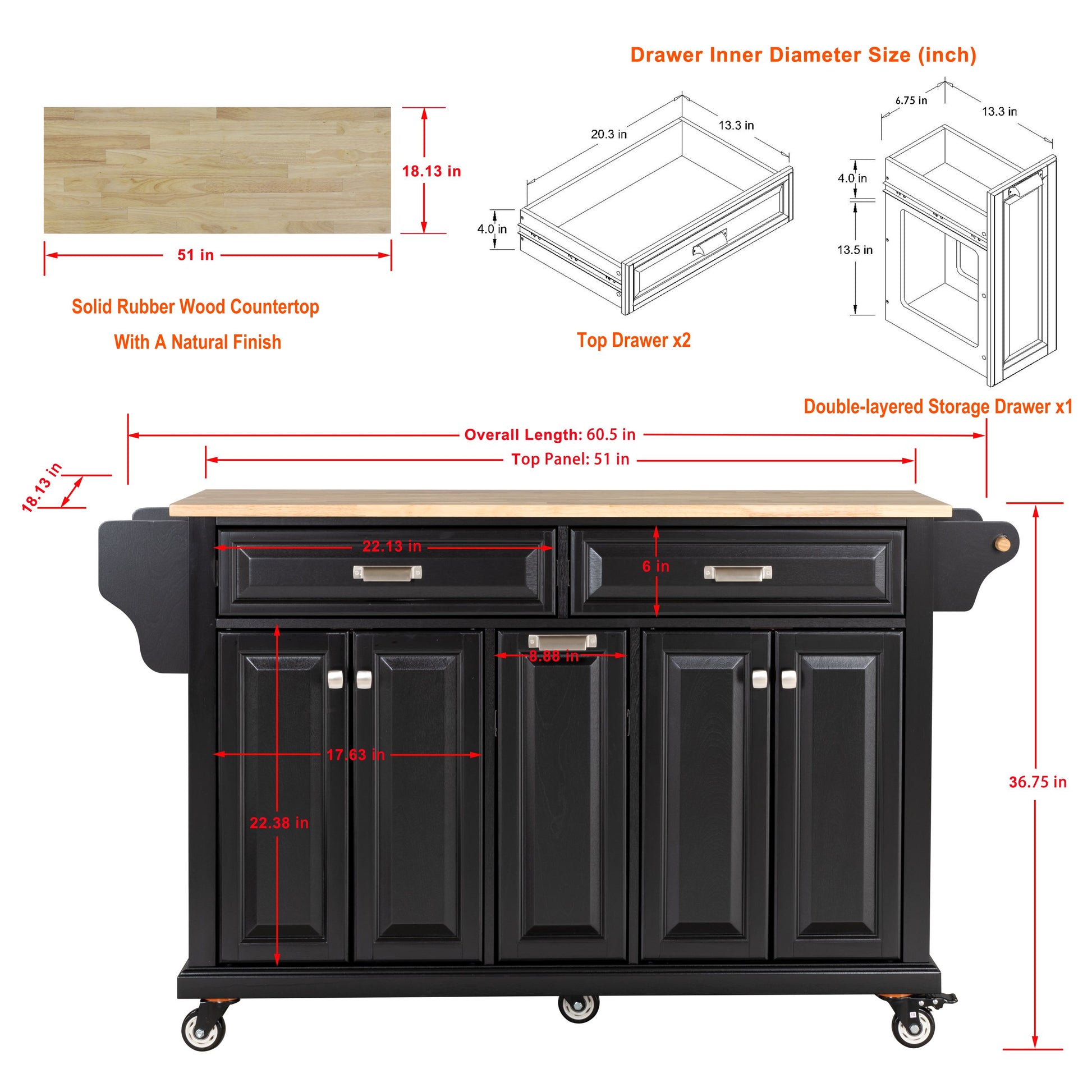 Drawer Inner Diameter Size (inch)

18.13 in

51 in

Solid Rubber Wood Countertop

With A Natural Finish

20.3 in

13.3 in

4.0 in

Top Drawer x2

6.75 in

13.3 in

4.0 in

13.5 in

Double-layered Storage Drawer x1

Overall Length: 60.5 in

Top Panel: 51 in

18.13 in

22.13 in

6 in

8.88 in

17.63 in

22.38 in

36.75 in