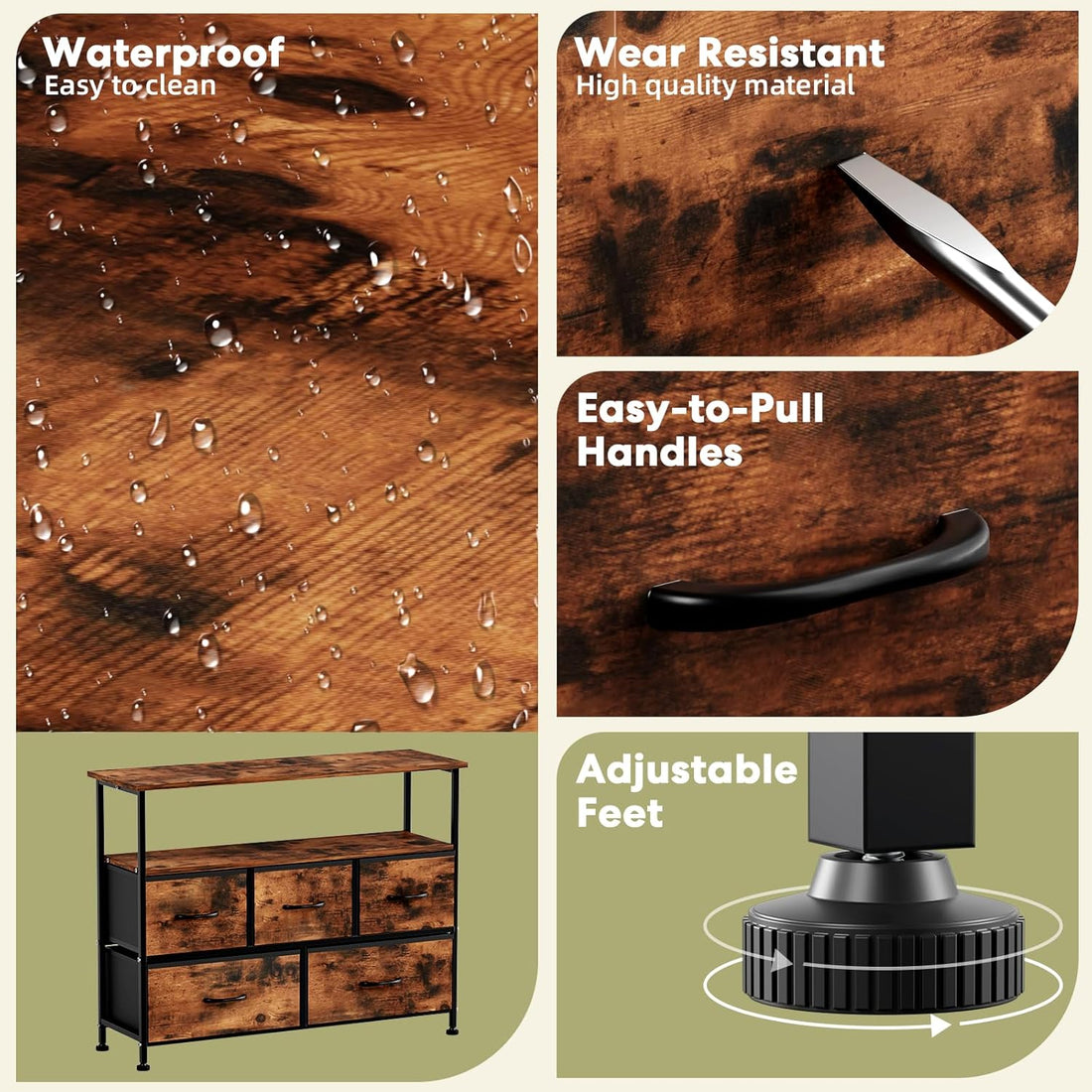 Waterproof
Easy to clean

Wear Resistant
High quality material

Easy-to-Pull Handles

Adjustable Feet