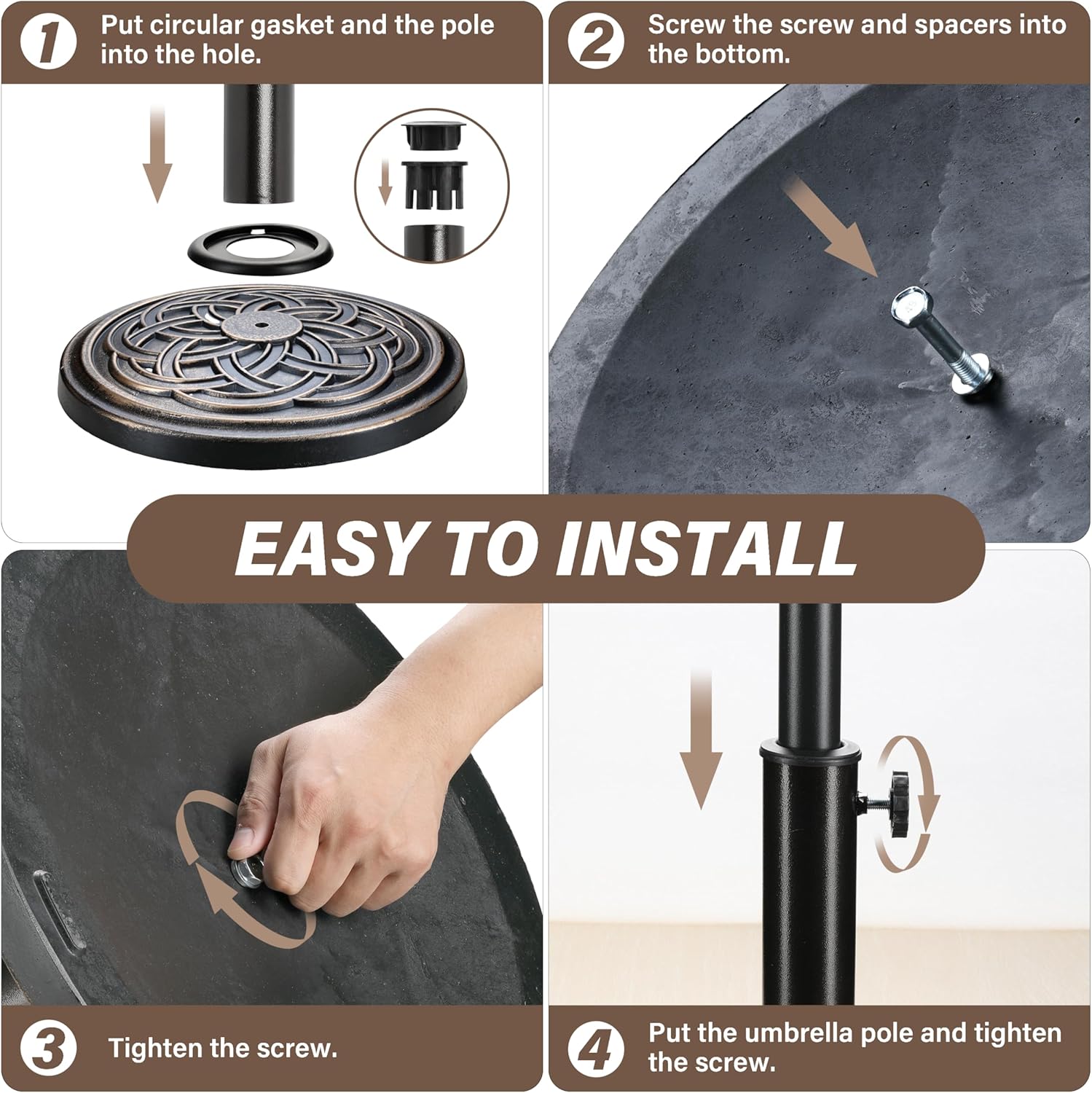 1 Put circular gasket and the pole into the hole.

2 Screw the screw and spacers into the bottom.

EASY TO INSTALL

3 Tighten the screw.

4 Put the umbrella pole and tighten the screw.