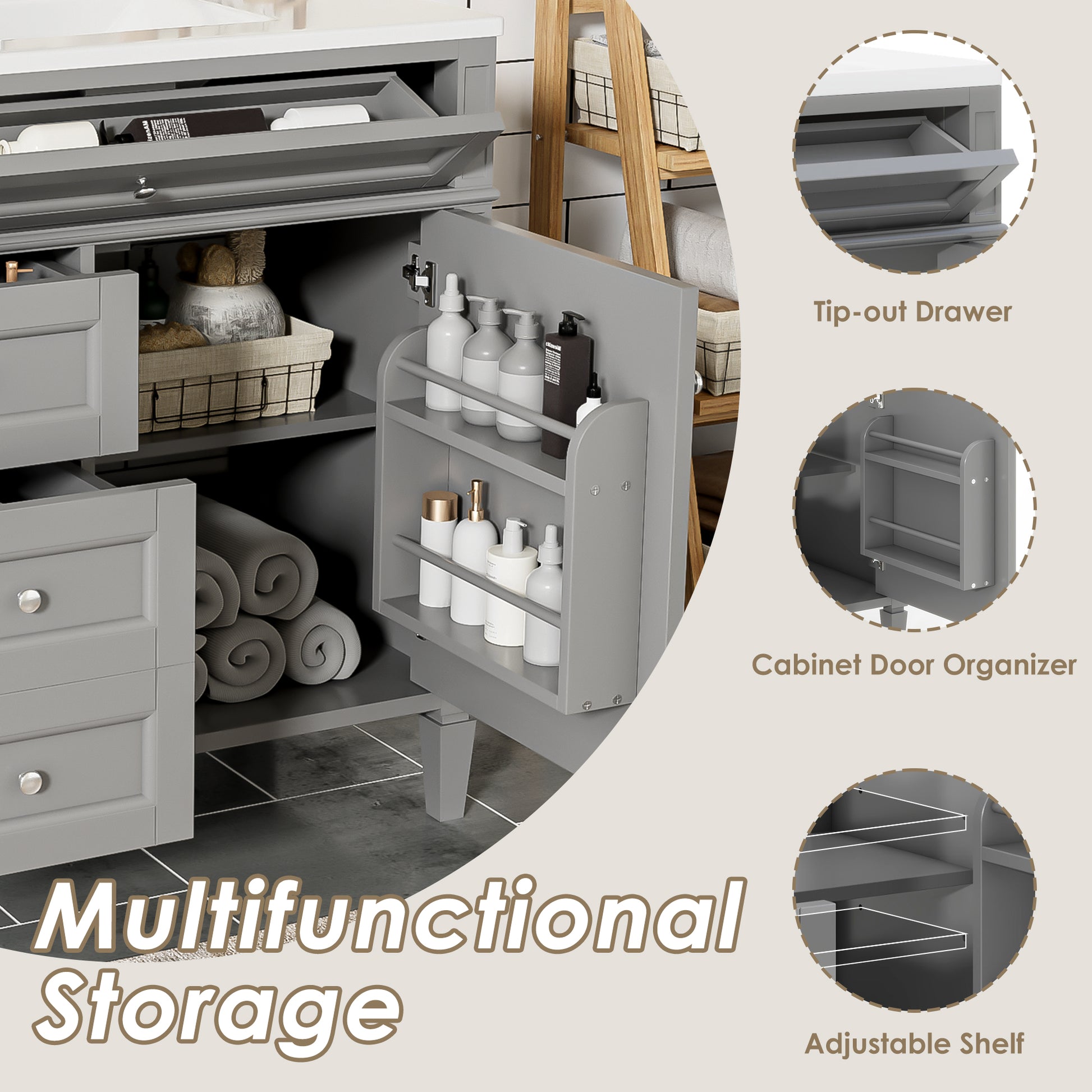 Tip-out Drawer

Cabinet Door Organizer

Adjustable Shelf

Multifunctional Storage