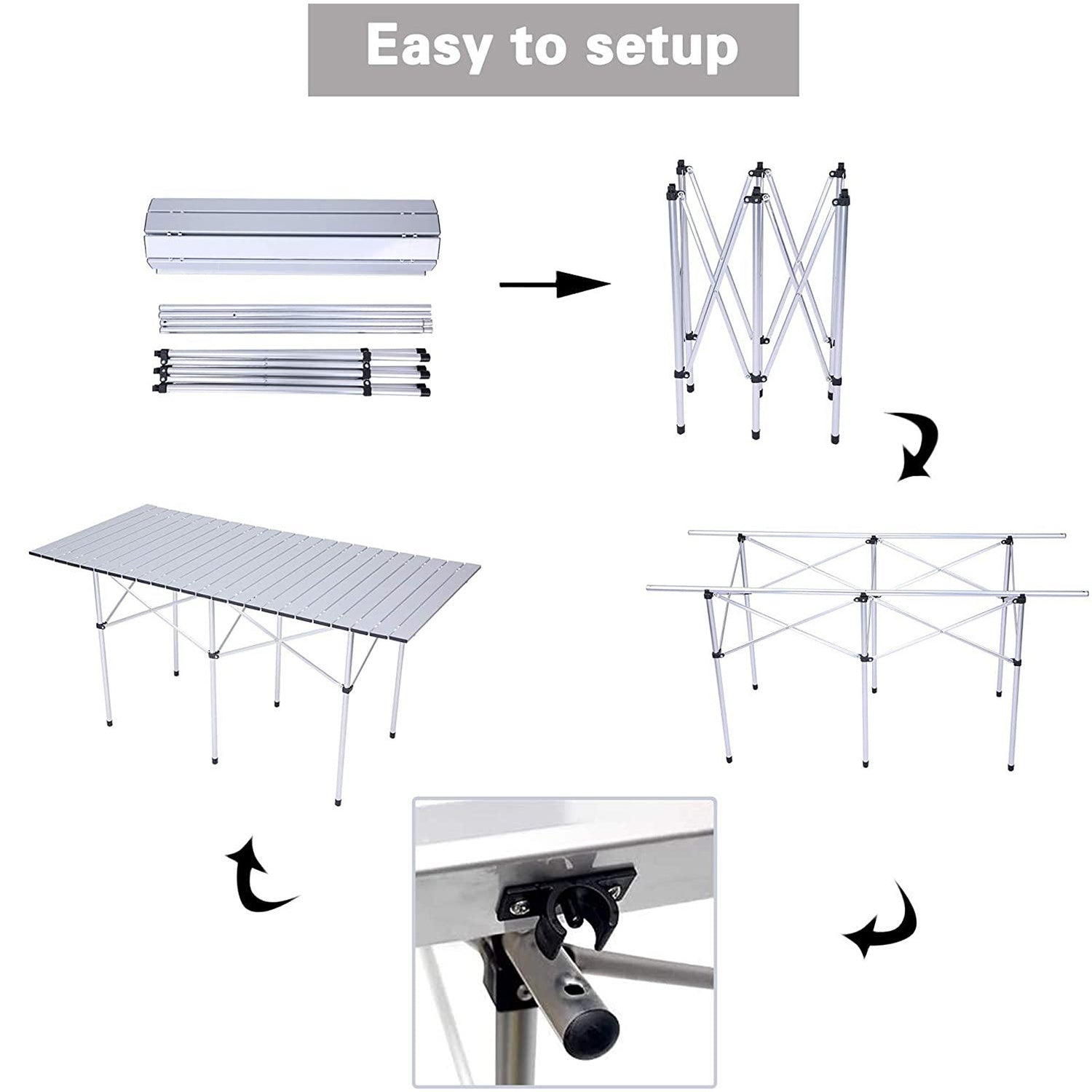 Easy to setup