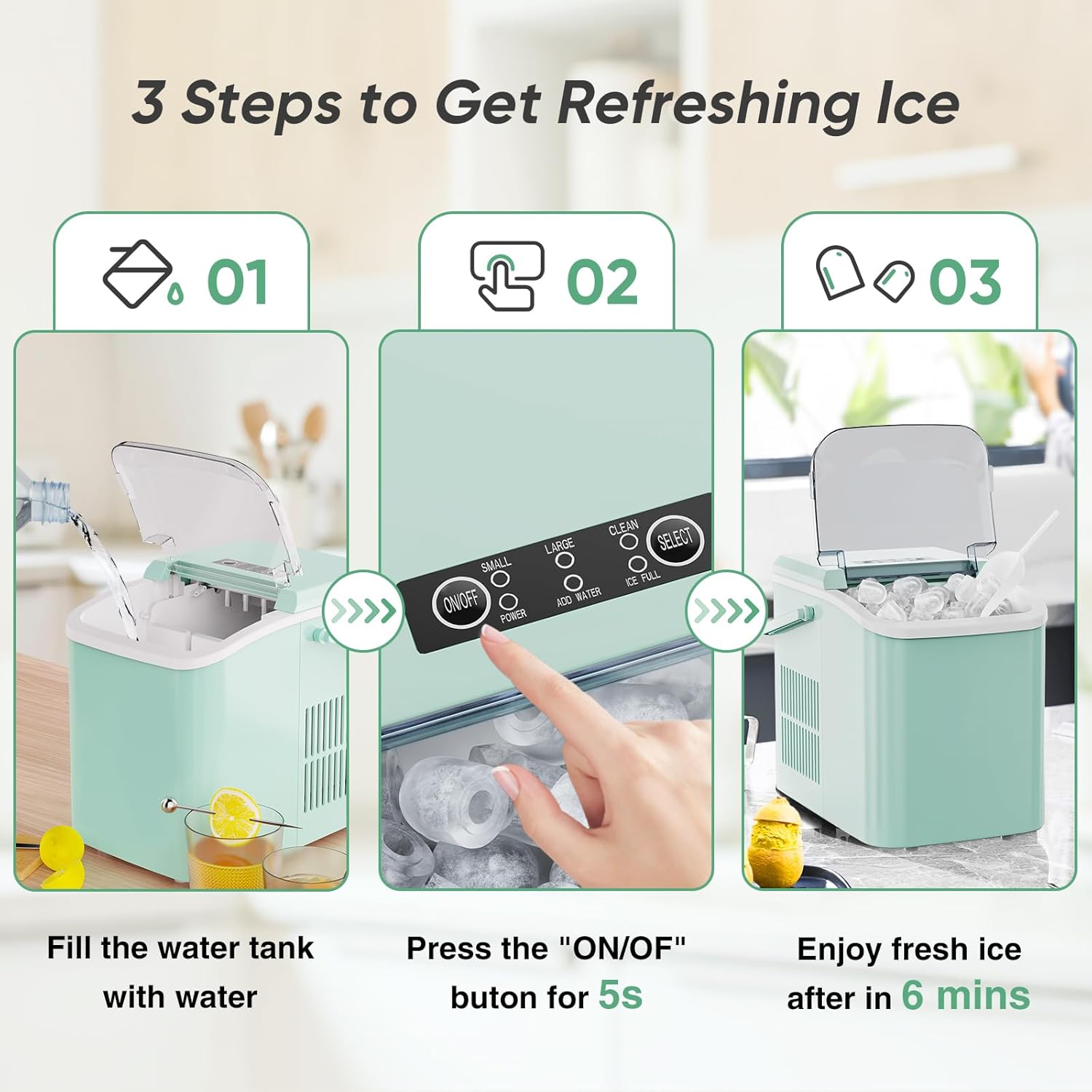 3 Steps to Get Refreshing Ice

01

02

03

ON/OFF
SMALL
POWER
LARGE
ADD WATER
CLEAN
ICE FULL
SELECT

Fill the water tank with water

Press the "ON/OF" buton for 5s

Enjoy fresh ice after in 6 mins