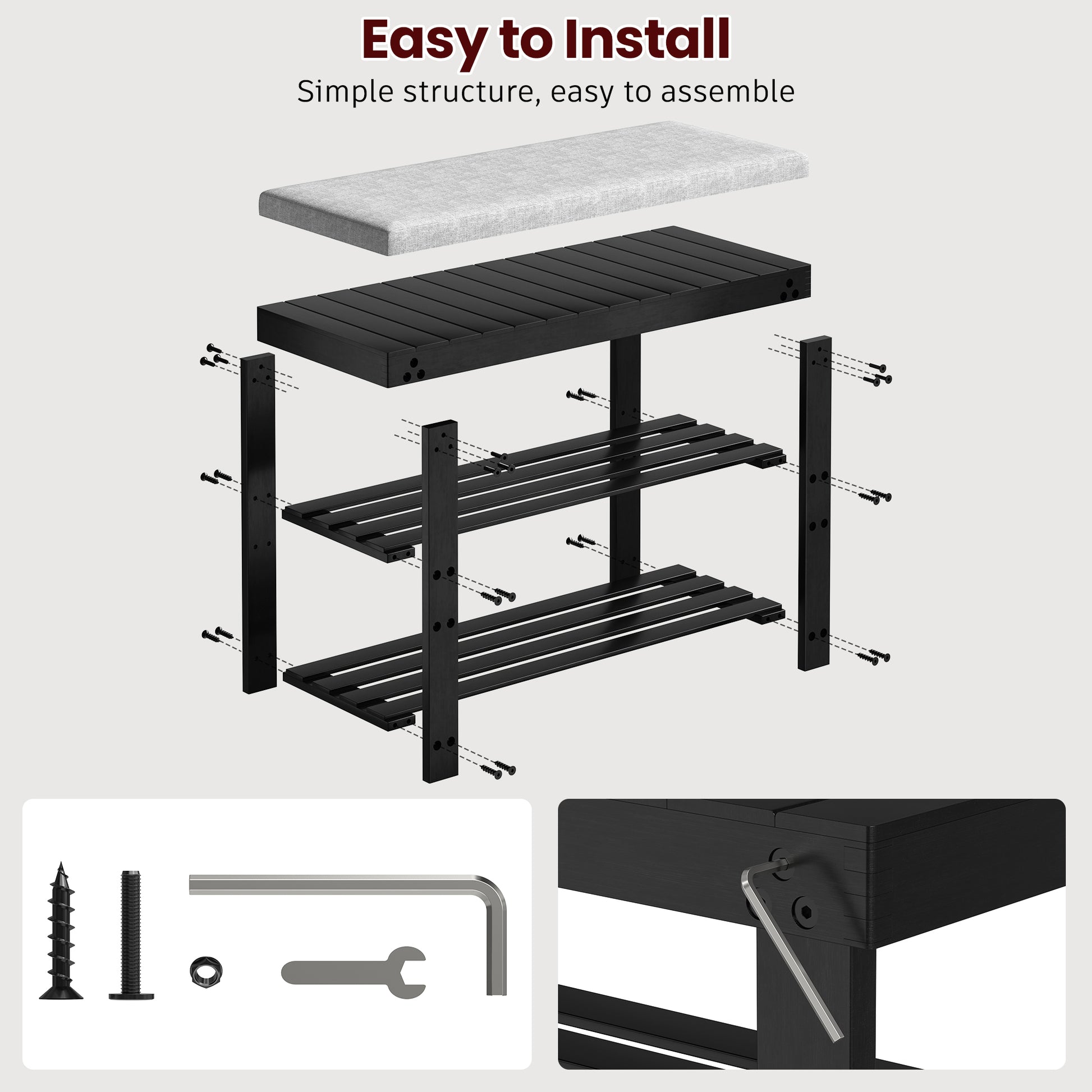 Easy to Install
Simple structure, easy to assemble