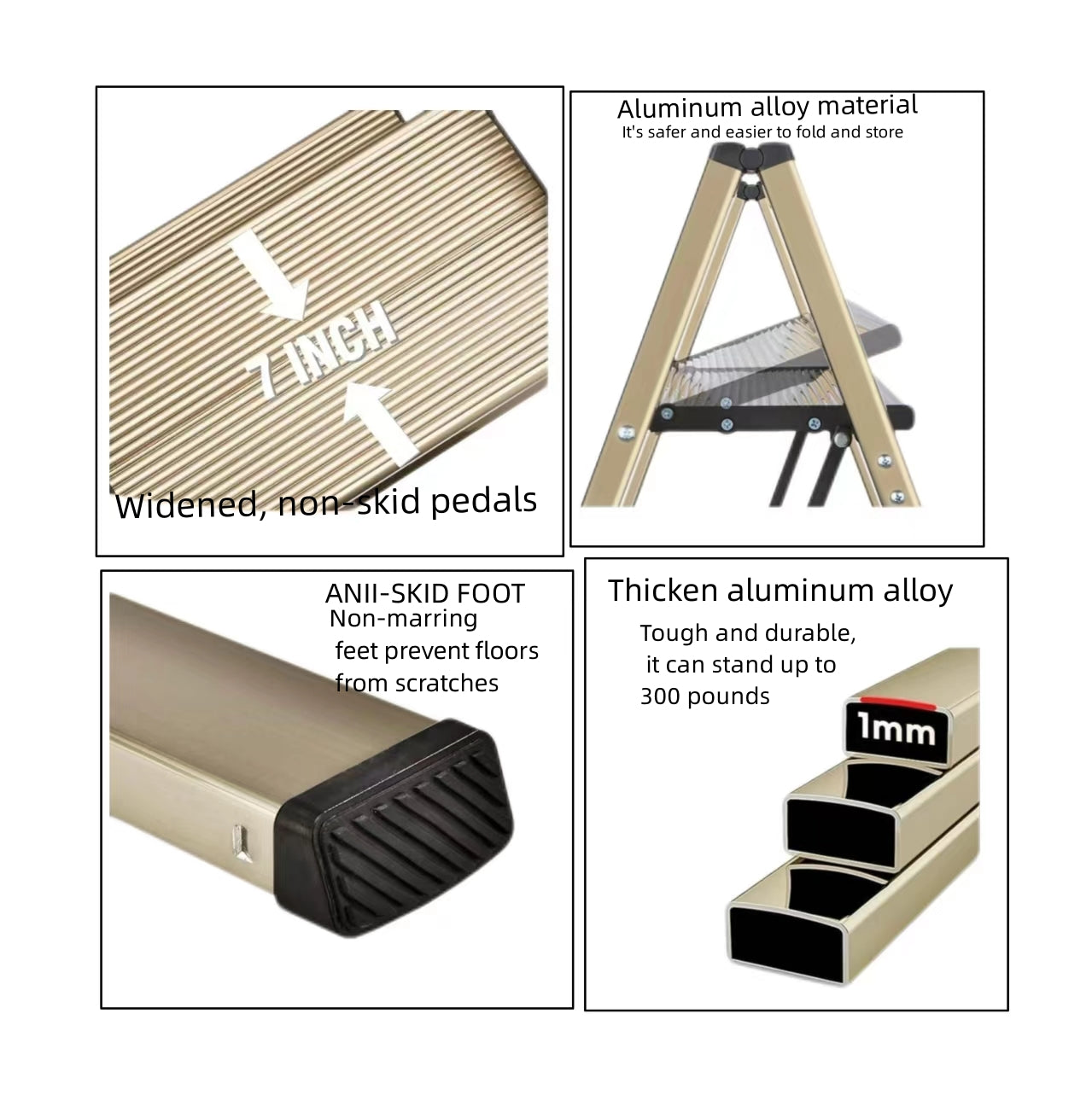 7 INCH

Widened, non-skid pedals

Aluminum alloy material
It's safer and easier to fold and store

ANII-SKID FOOT
Non-marring feet prevent floors from scratches

Thicken aluminum alloy
Tough and durable, it can stand up to 300 pounds

1mm