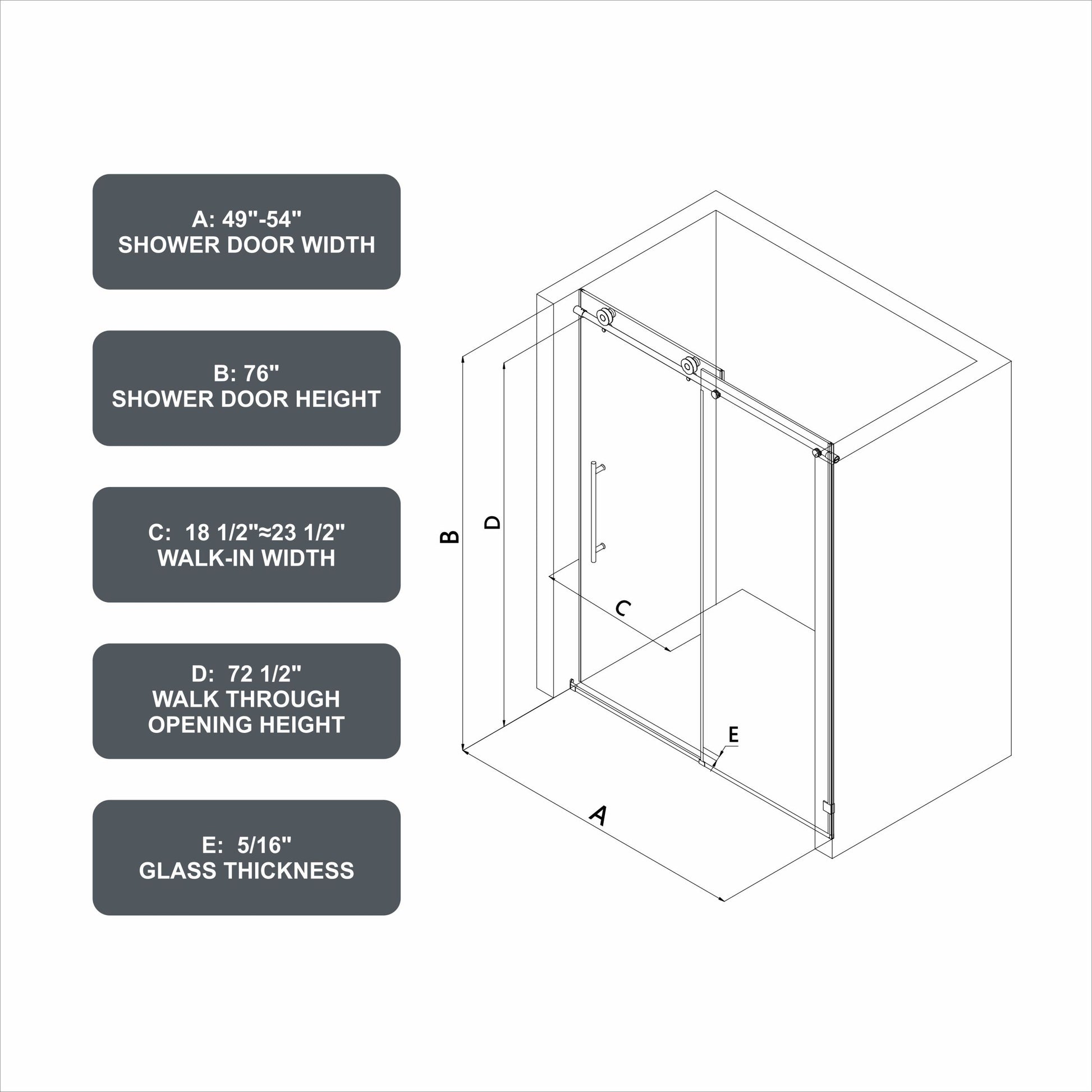 A: 49"-54"
SHOWER DOOR WIDTH

B: 76"
SHOWER DOOR HEIGHT

C: 18 1/2"≈23 1/2"
WALK-IN WIDTH

D: 72 1/2"
WALK THROUGH
OPENING HEIGHT

E: 5/16"
GLASS THICKNESS

B

D

C

E

A