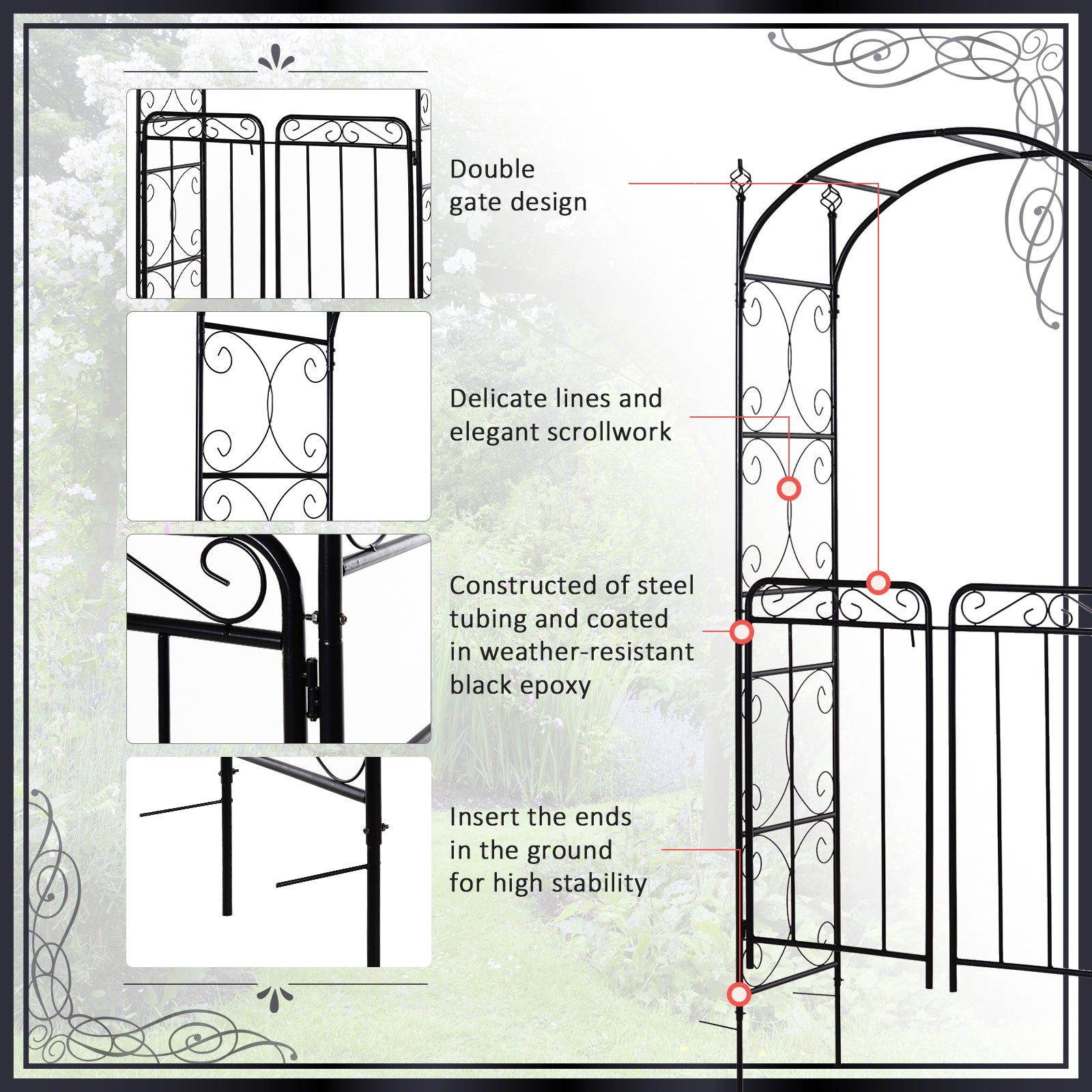 Double gate design

Delicate lines and elegant scrollwork

Constructed of steel tubing and coated in weather-resistant black epoxy

Insert the ends in the ground for high stability