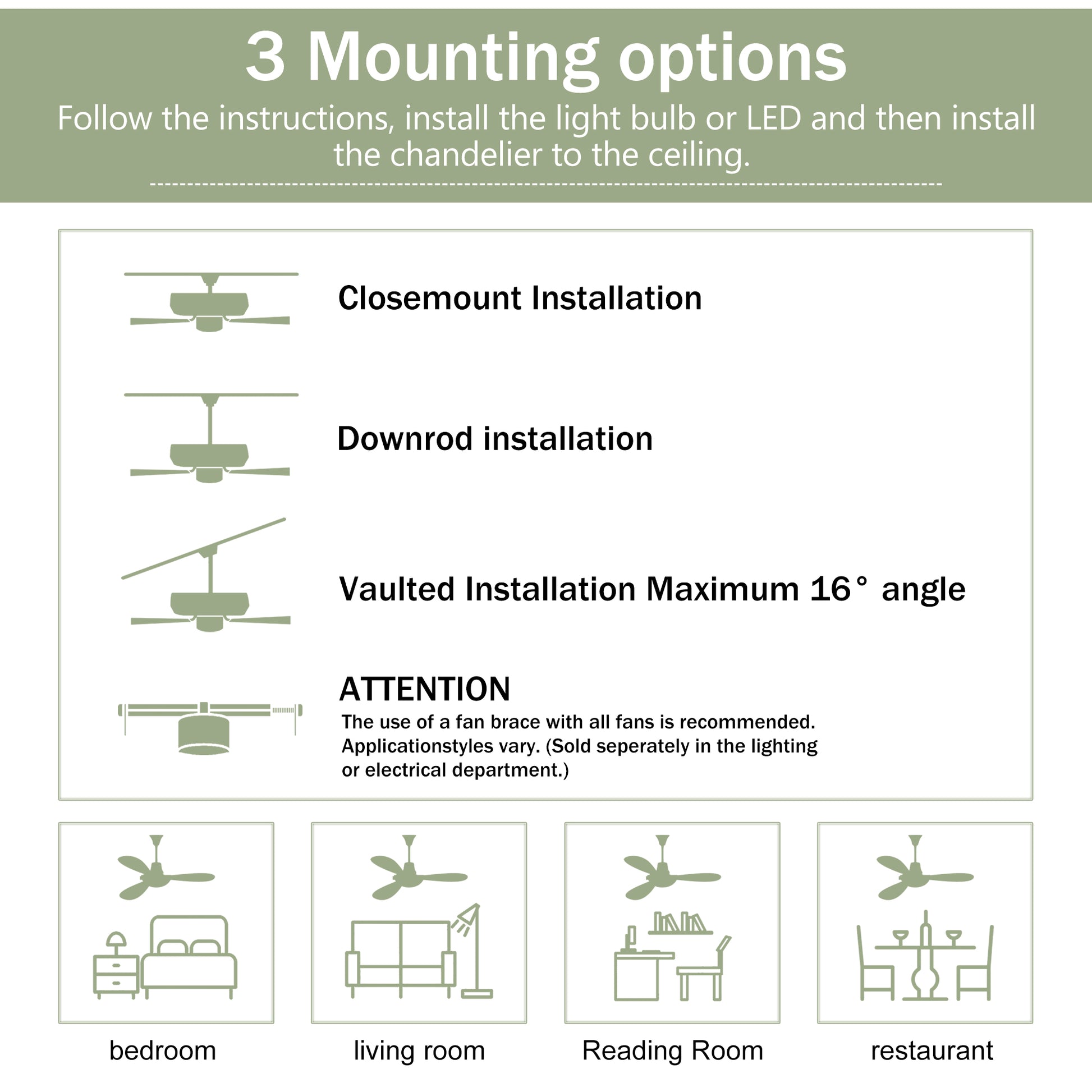 3 Mounting options

Follow the instructions, install the light bulb or LED and then install the chandelier to the ceiling.

Closemount Installation

Downrod installation

Vaulted Installation Maximum 16° angle

ATTENTION

The use of a fan brace with all fans is recommended. Applicationstyles vary. (Sold seperately in the lighting or electrical department.)

bedroom

living room

Reading Room

restaurant