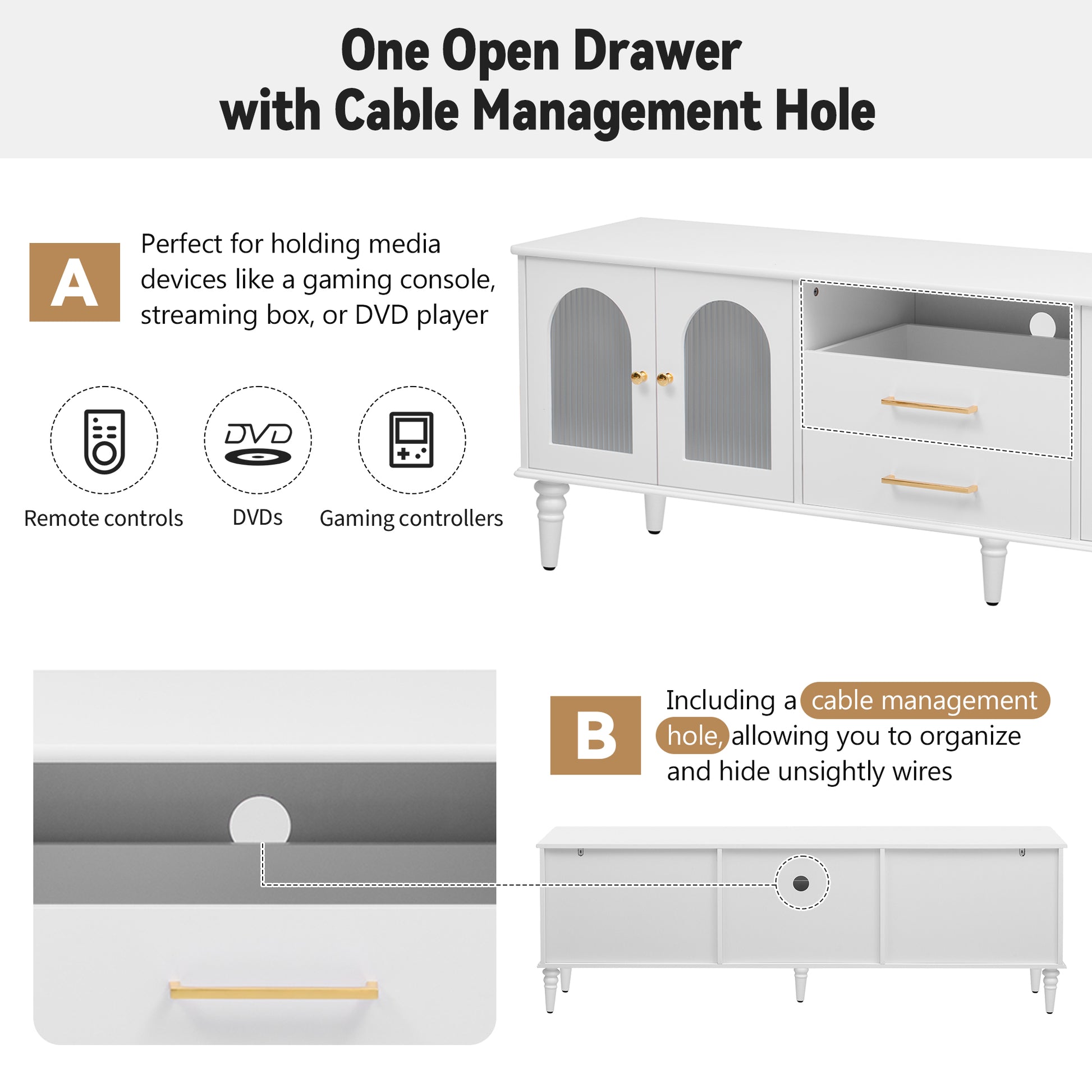 One Open Drawer
with Cable Management Hole

A

Perfect for holding media devices like a gaming console, streaming box, or DVD player

DVD

Remote controls

DVDs

Gaming controllers

B

Including a cable management hole, allowing you to organize and hide unsightly wires