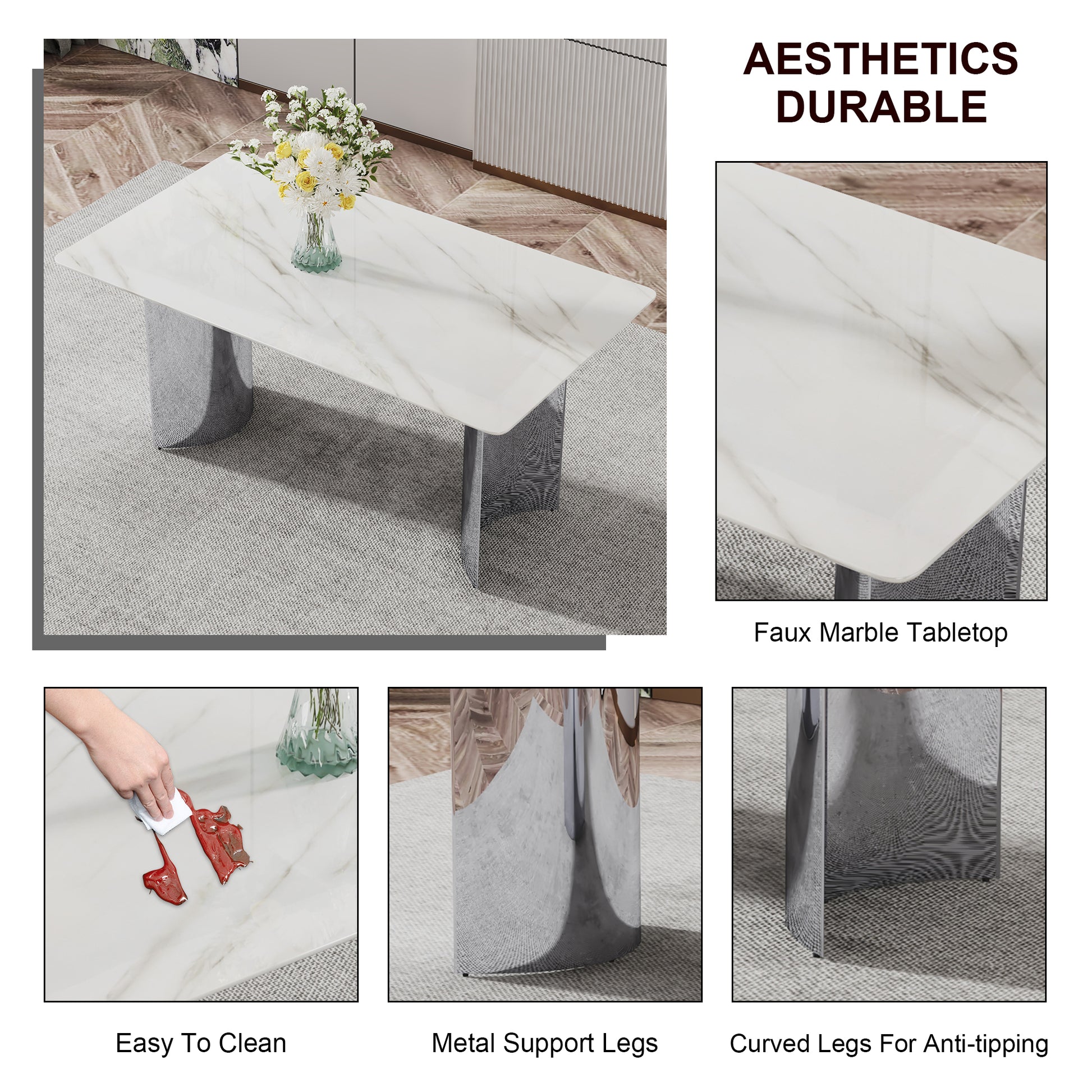 AESTHETICS DURABLE

Faux Marble Tabletop

Easy To Clean

Metal Support Legs

Curved Legs For Anti-tipping