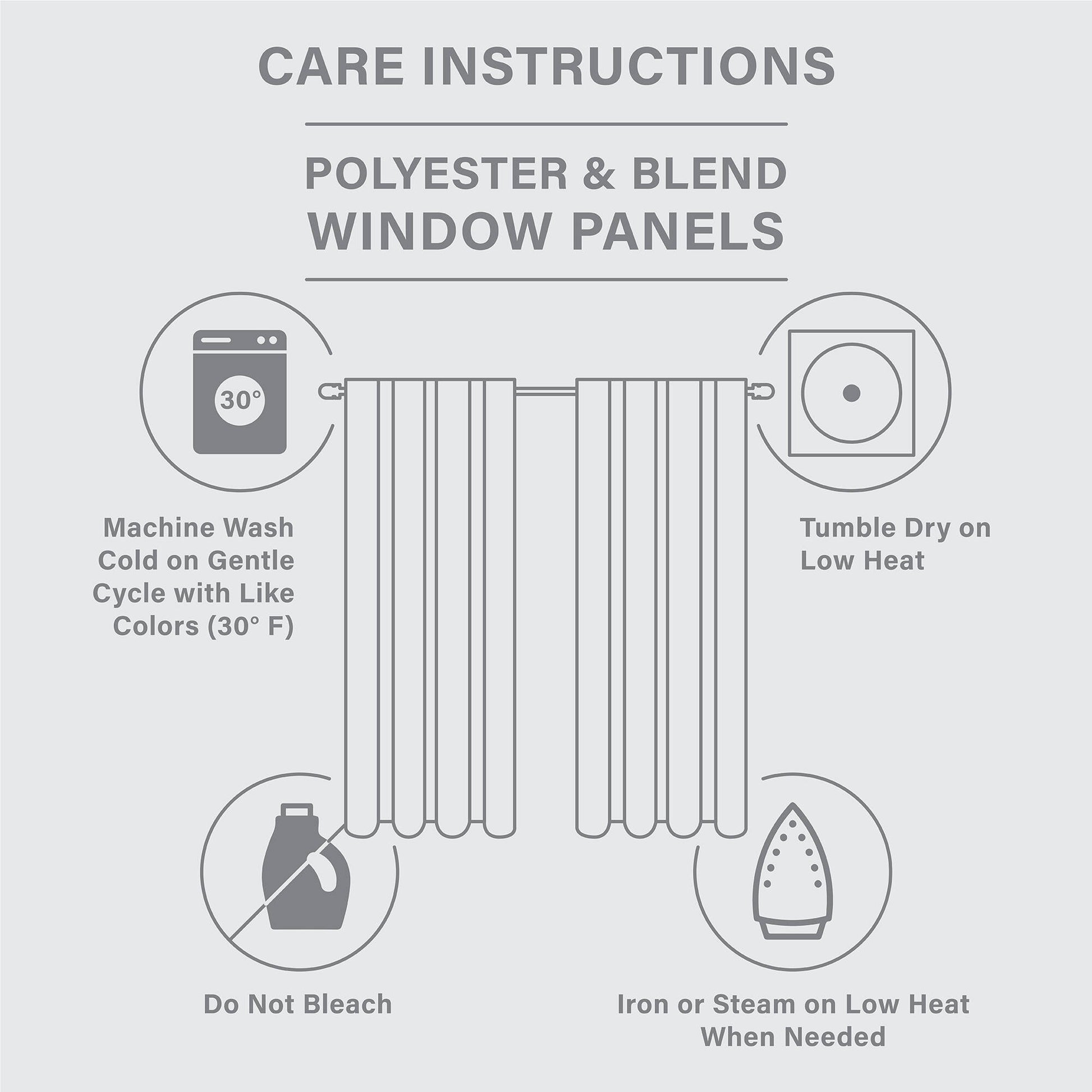 CARE INSTRUCTIONS

POLYESTER & BLEND
WINDOW PANELS

30°

Machine Wash Cold on Gentle Cycle with Like Colors (30° F)

Tumble Dry on Low Heat

Do Not Bleach

Iron or Steam on Low Heat When Needed