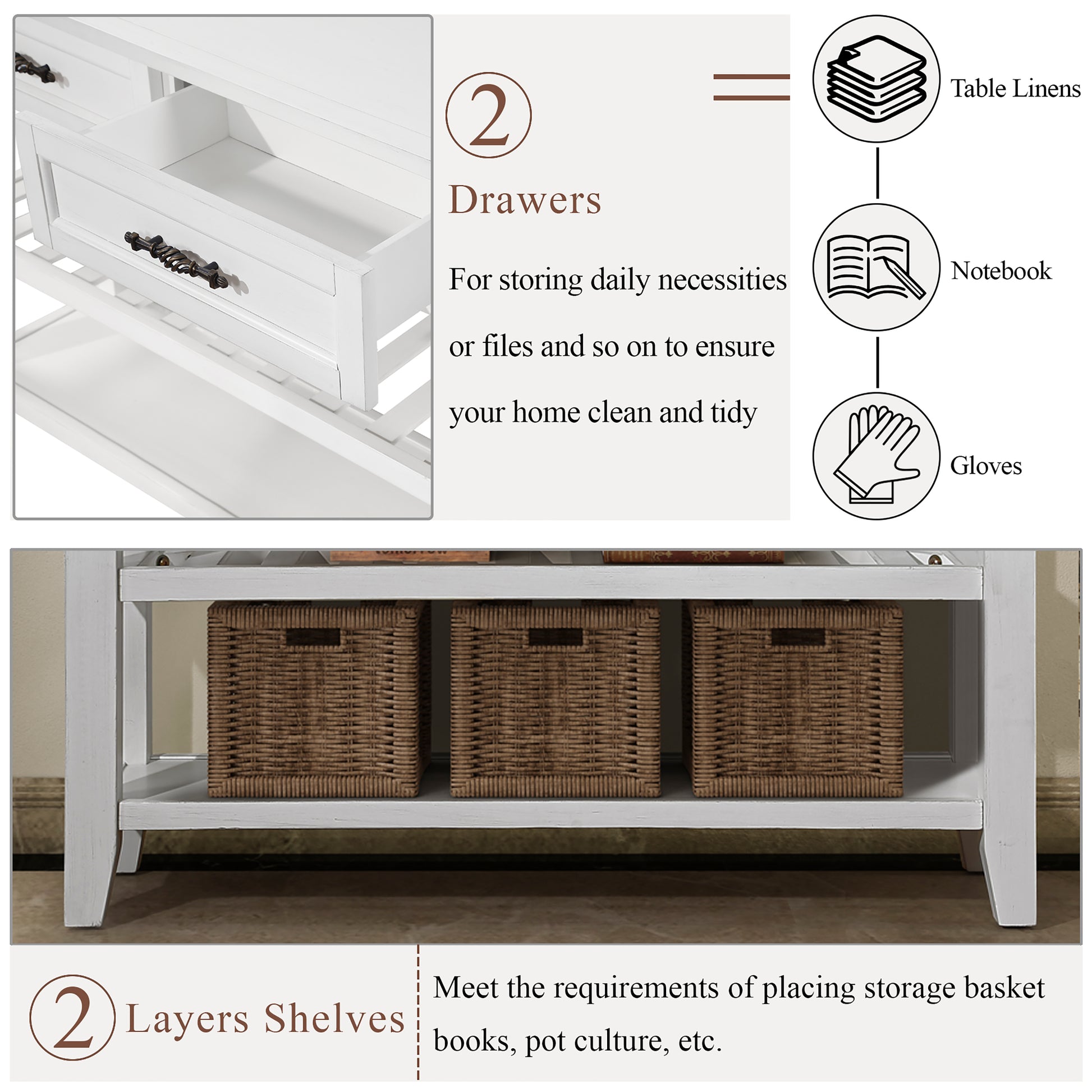 2

Drawers

For storing daily necessities or files and so on to ensure your home clean and tidy

Table Linens

Notebook

Gloves

2 Layers Shelves

Meet the requirements of placing storage basket books, pot culture, etc.