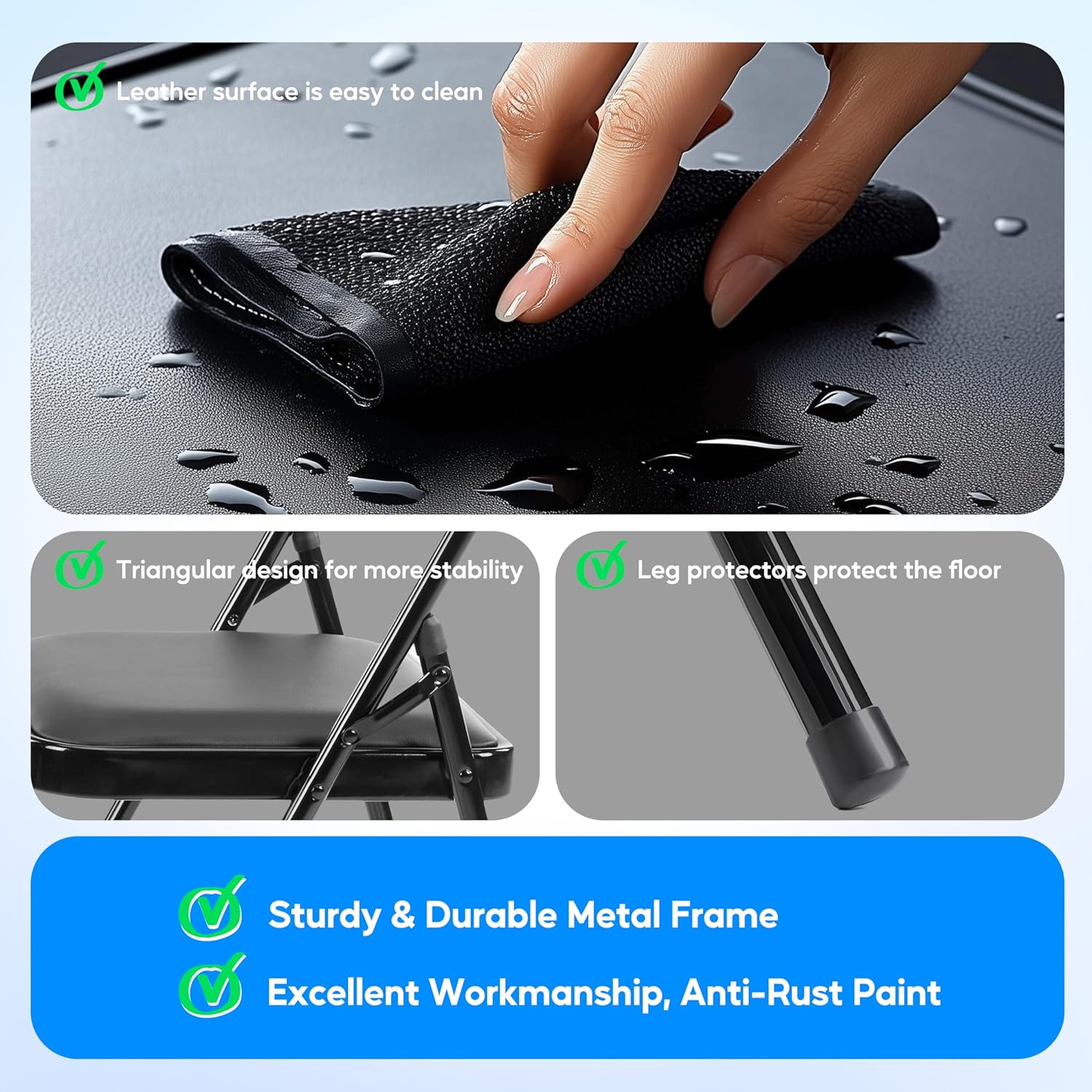 Leather surface is easy to clean

Triangular design for more stability

Leg protectors protect the floor

Sturdy & Durable Metal Frame

Excellent Workmanship, Anti-Rust Paint