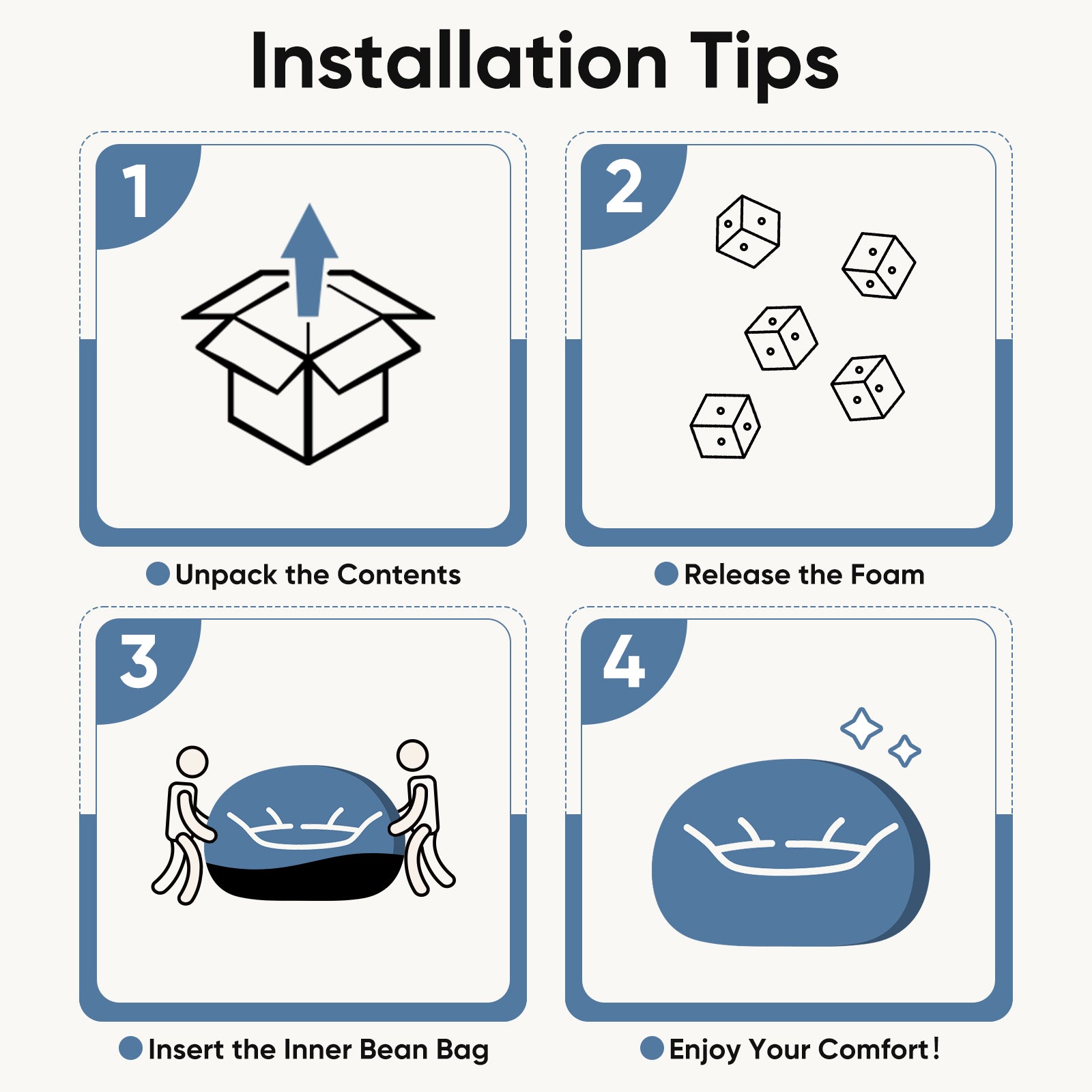 Installation Tips

1

Unpack the Contents

2

Release the Foam

3

Insert the Inner Bean Bag

4

Enjoy Your Comfort!