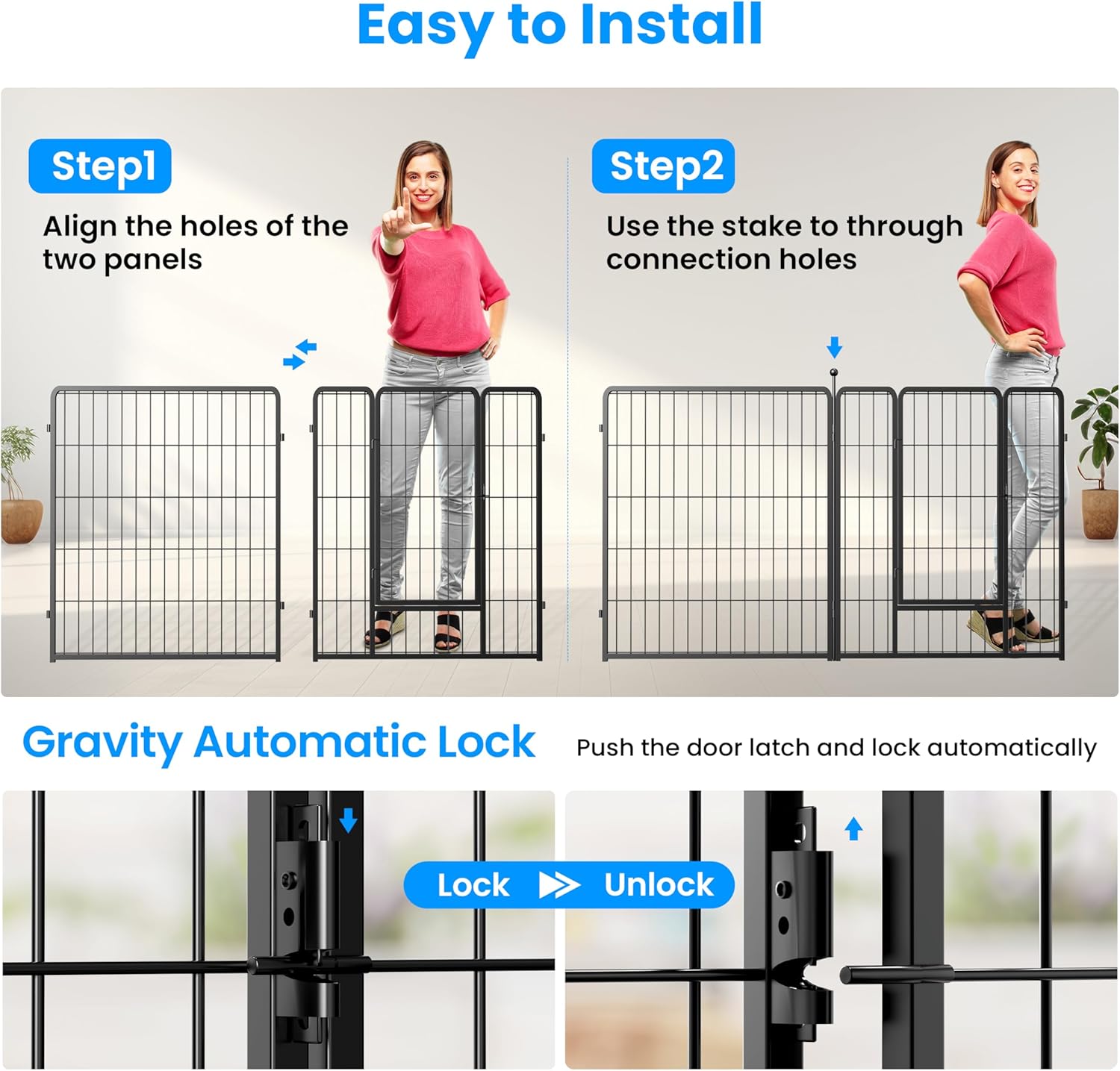 Easy to Install

Step1

Align the holes of the two panels

Step2

Use the stake to through connection holes

Gravity Automatic Lock

Push the door latch and lock automatically

Lock Unlock