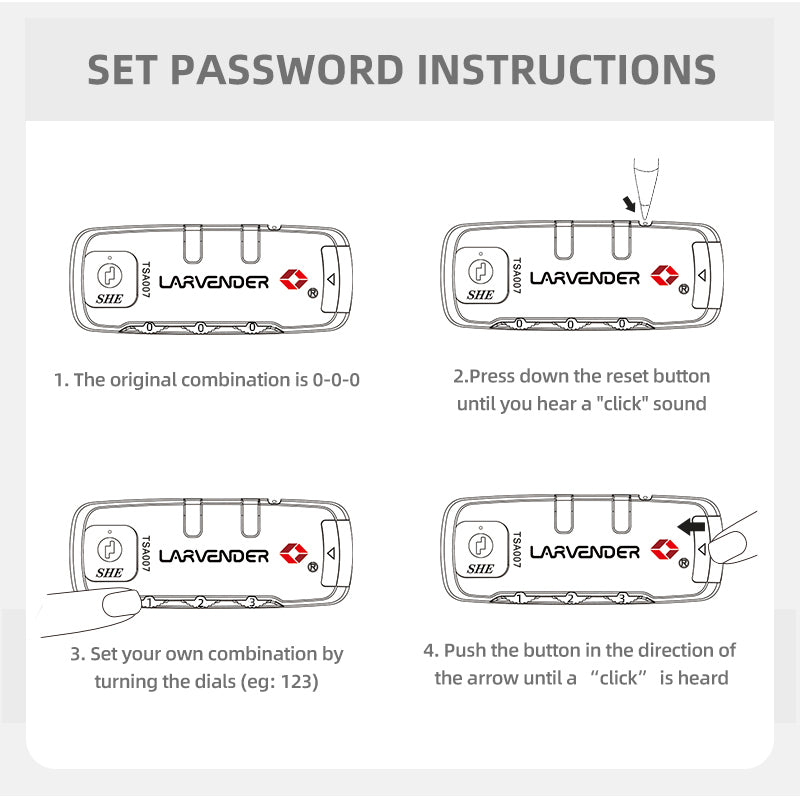 SET PASSWORD INSTRUCTIONS

SHE
TSA007
LARVENDER
®
0 0 0

1. The original combination is 0-0-0

SHE
TSA007
LARVENDER
®
0 0 0

2.Press down the reset button until you hear a "click" sound

SHE
TSA007
LARVENDER
®
1 2 3

3. Set your own combination by turning the dials (eg: 123)

SHE
TSA007
LARVENDER
®
1 2 3

4. Push the button in the direction of the arrow until a “click” is heard