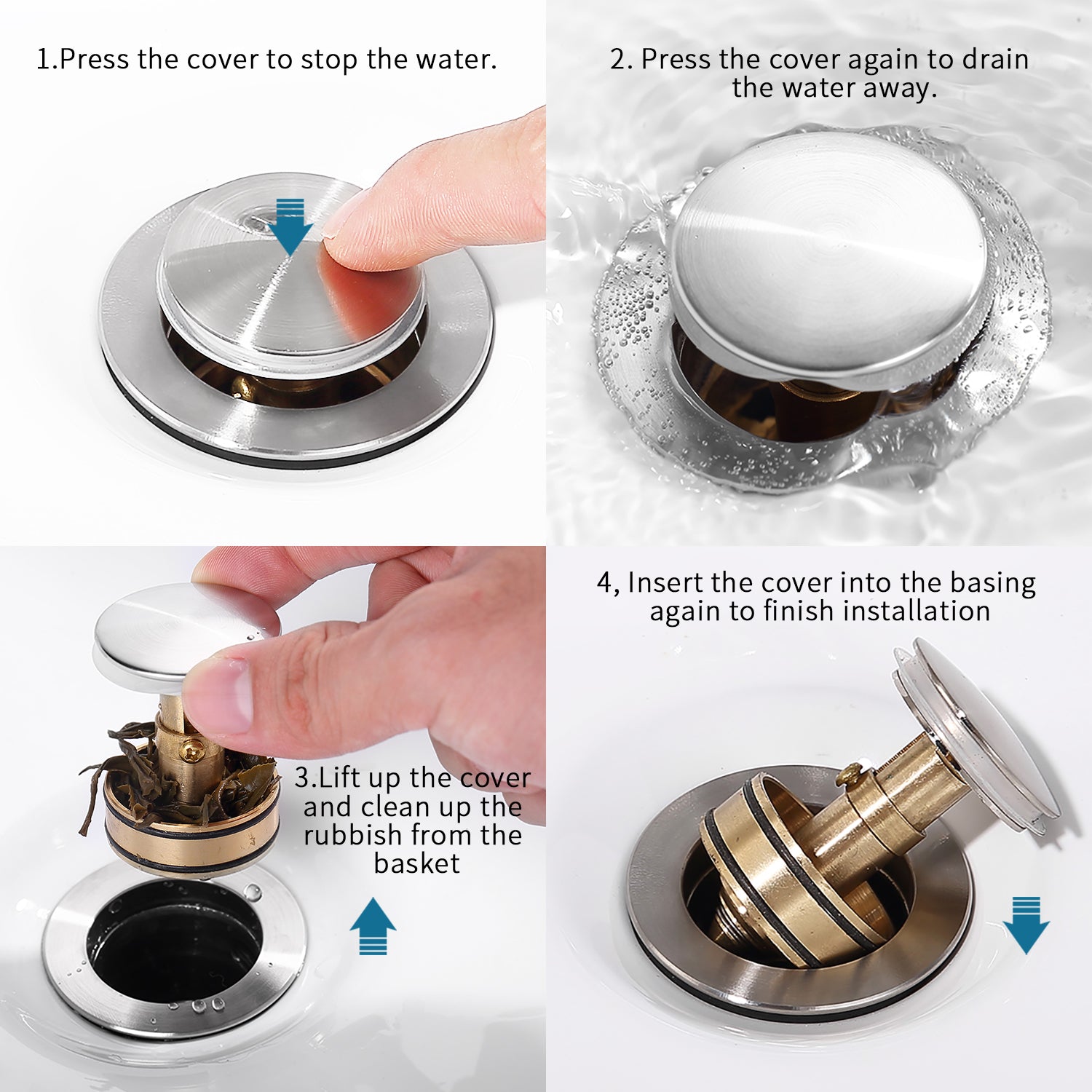 1.Press the cover to stop the water.

2. Press the cover again to drain the water away.

3.Lift up the cover and clean up the rubbish from the basket

4, Insert the cover into the basing again to finish installation