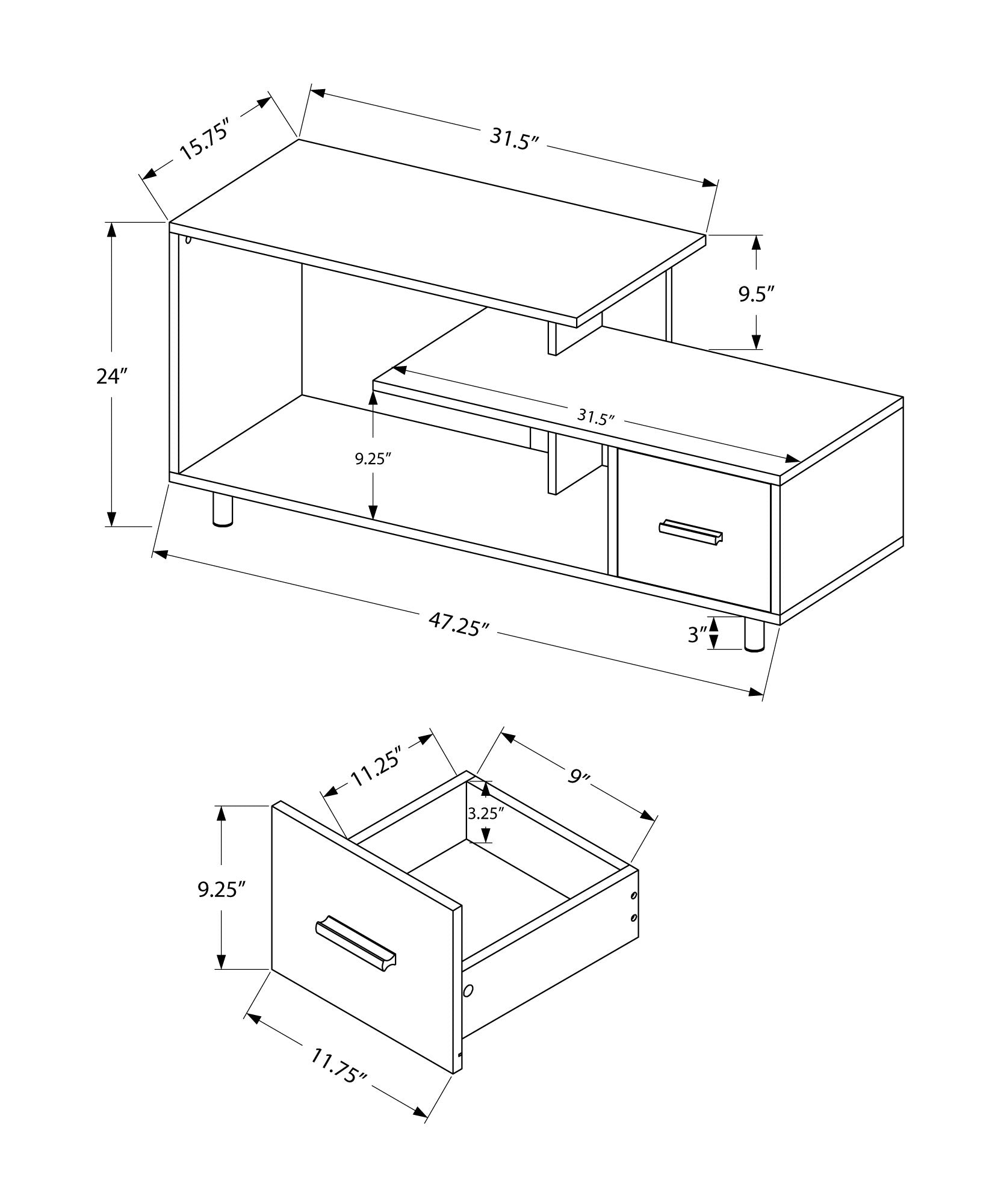 15.75″
31.5″
24″
9.5″
31.5″
9.25″
47.25″
3″

11.25″
9″
3.25″
9.25″
11.75″