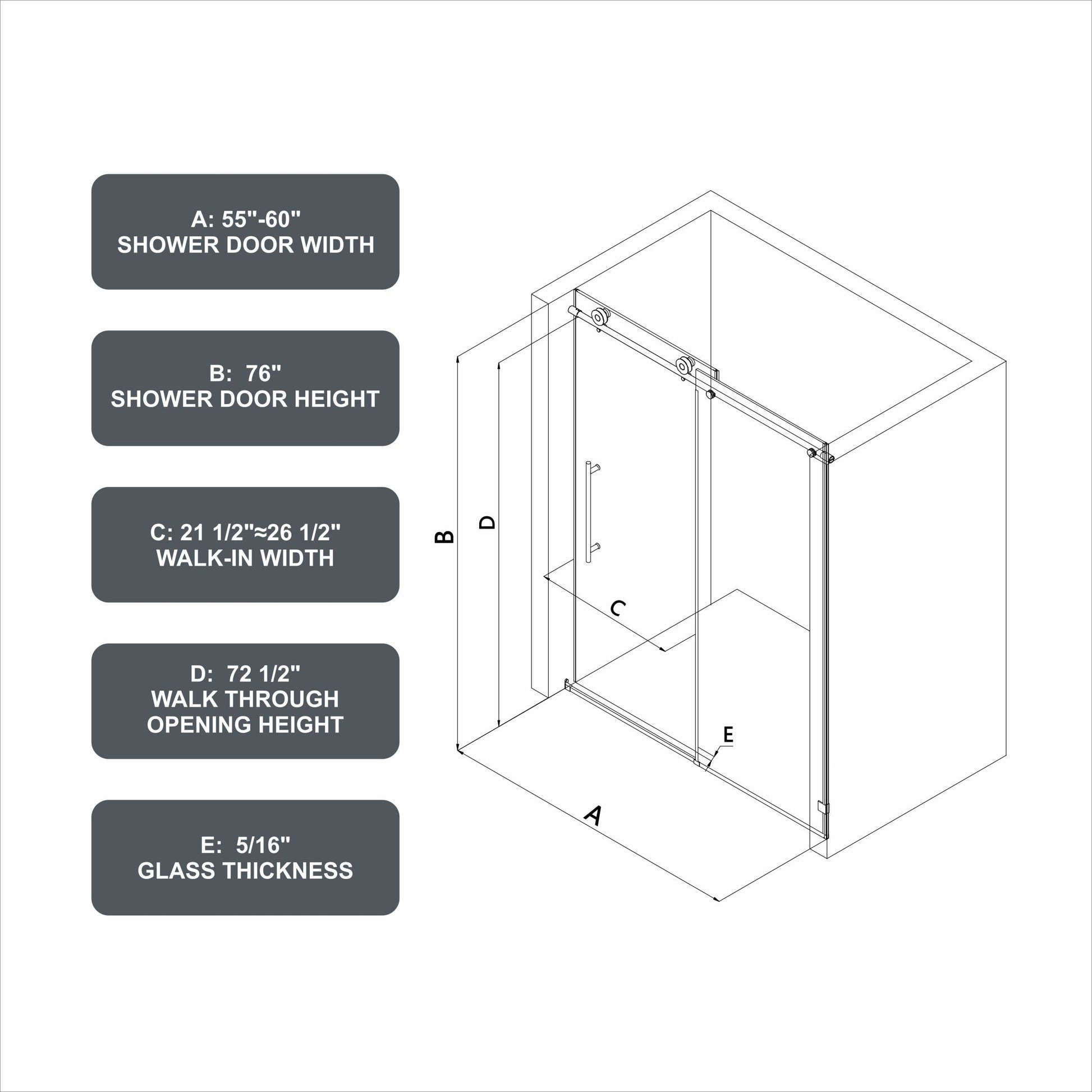 A: 55"-60"
SHOWER DOOR WIDTH

B: 76"
SHOWER DOOR HEIGHT

C: 21 1/2"≈26 1/2"
WALK-IN WIDTH

D: 72 1/2"
WALK THROUGH
OPENING HEIGHT

E: 5/16"
GLASS THICKNESS

B

D

C

E

A