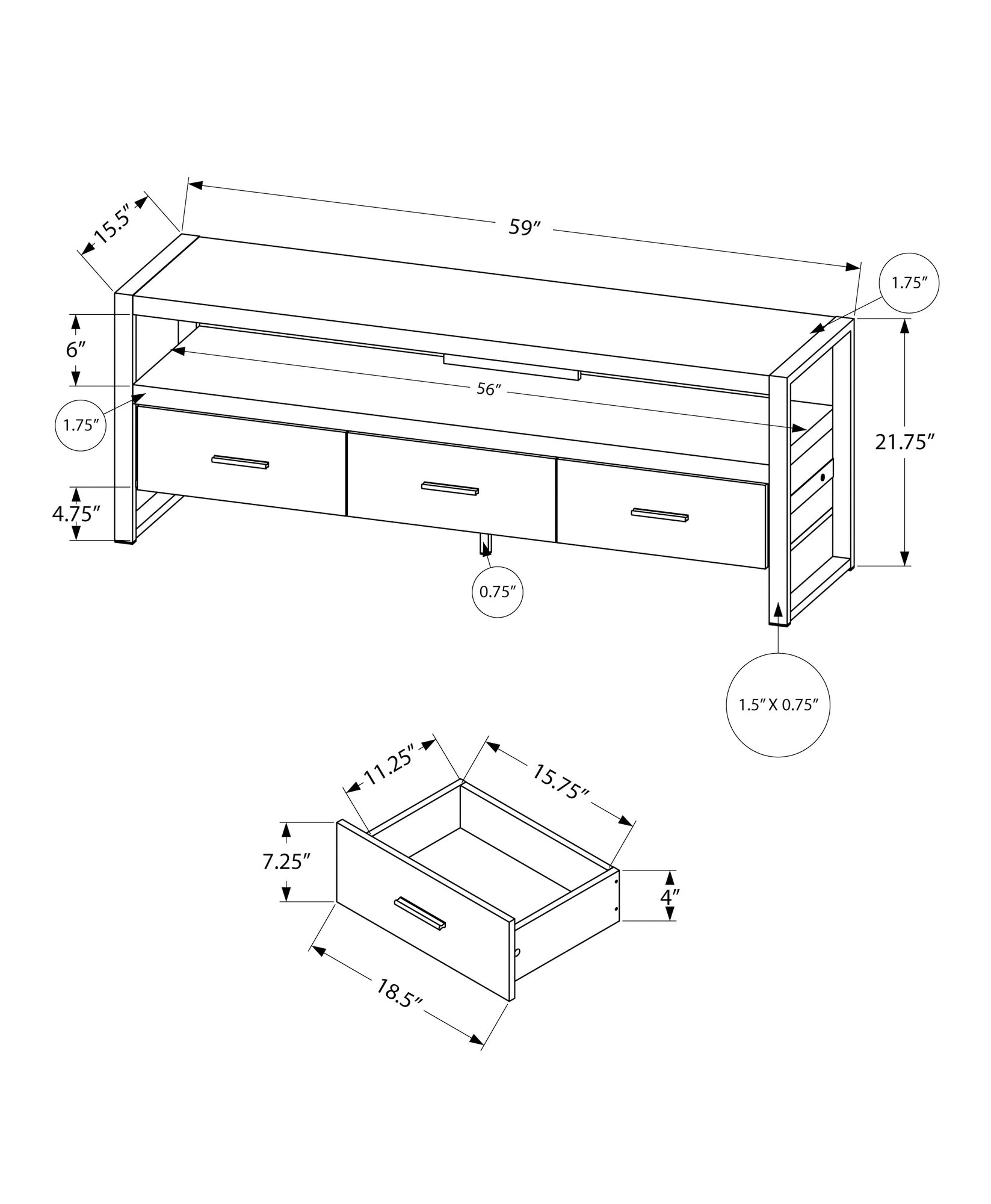 15.5″

59″

1.75″

6″

56″

1.75″

21.75″

4.75″

0.75″

1.5″ X 0.75″

11.25″

15.75″

7.25″

4″

18.5″