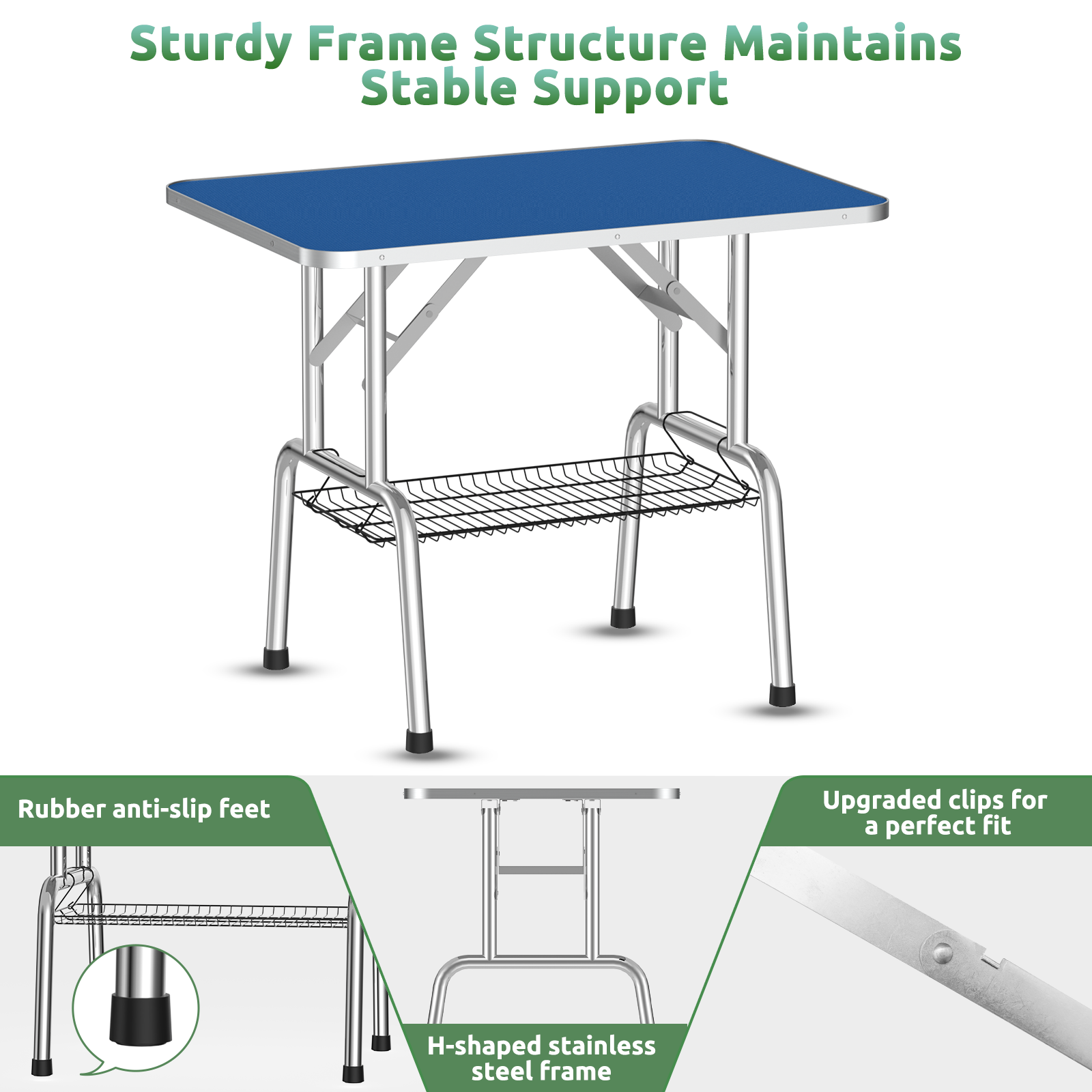 Sturdy Frame Structure Maintains Stable Support

Rubber anti-slip feet

H-shaped stainless steel frame

Upgraded clips for a perfect fit