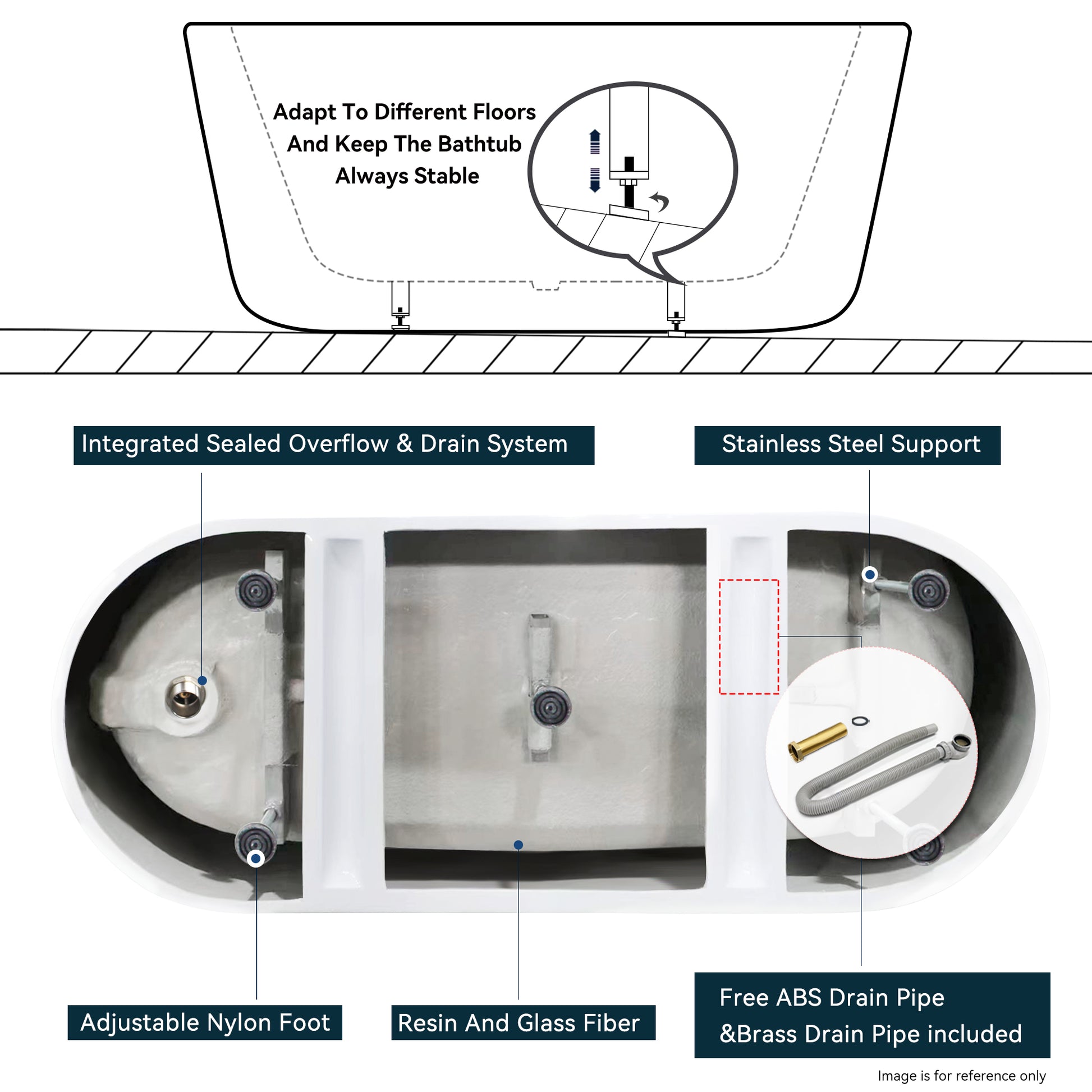 Adapt To Different Floors And Keep The Bathtub Always Stable

Integrated Sealed Overflow & Drain System

Stainless Steel Support

Adjustable Nylon Foot

Resin And Glass Fiber

Free ABS Drain Pipe &Brass Drain Pipe included

Image is for reference only