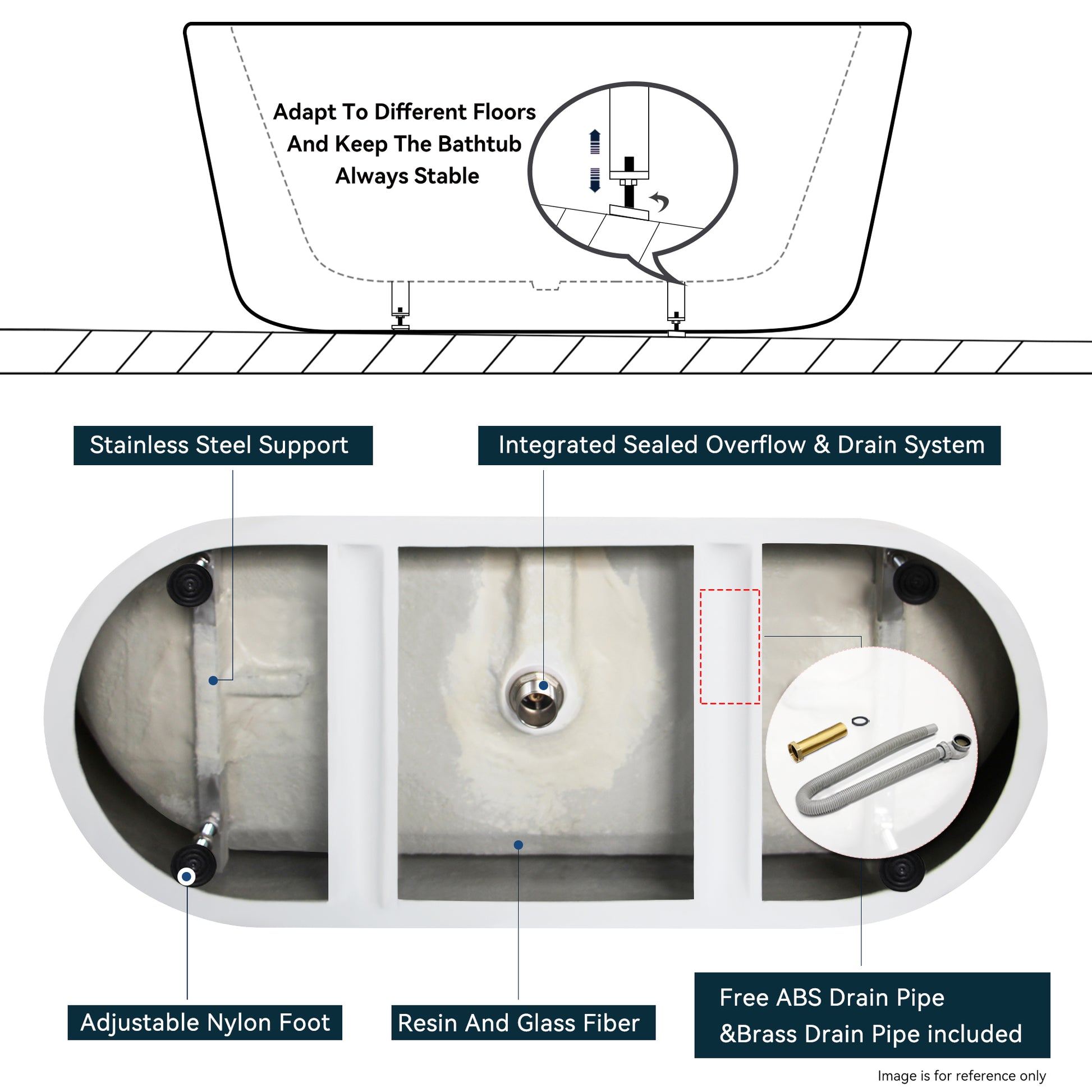 Adapt To Different Floors
And Keep The Bathtub
Always Stable

Stainless Steel Support

Integrated Sealed Overflow & Drain System

Adjustable Nylon Foot

Resin And Glass Fiber

Free ABS Drain Pipe
&Brass Drain Pipe included

Image is for reference only