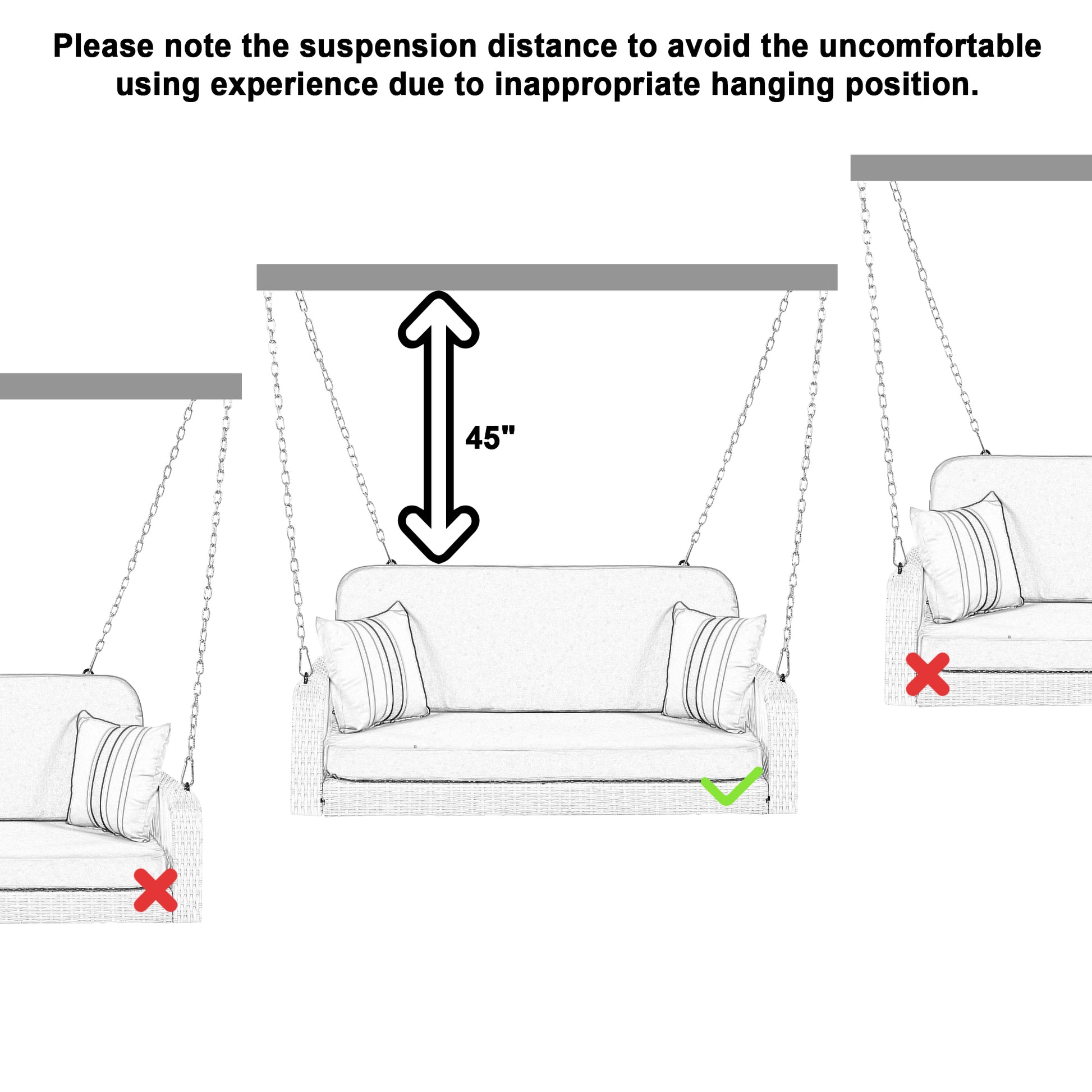 Please note the suspension distance to avoid the uncomfortable using experience due to inappropriate hanging position.

45"