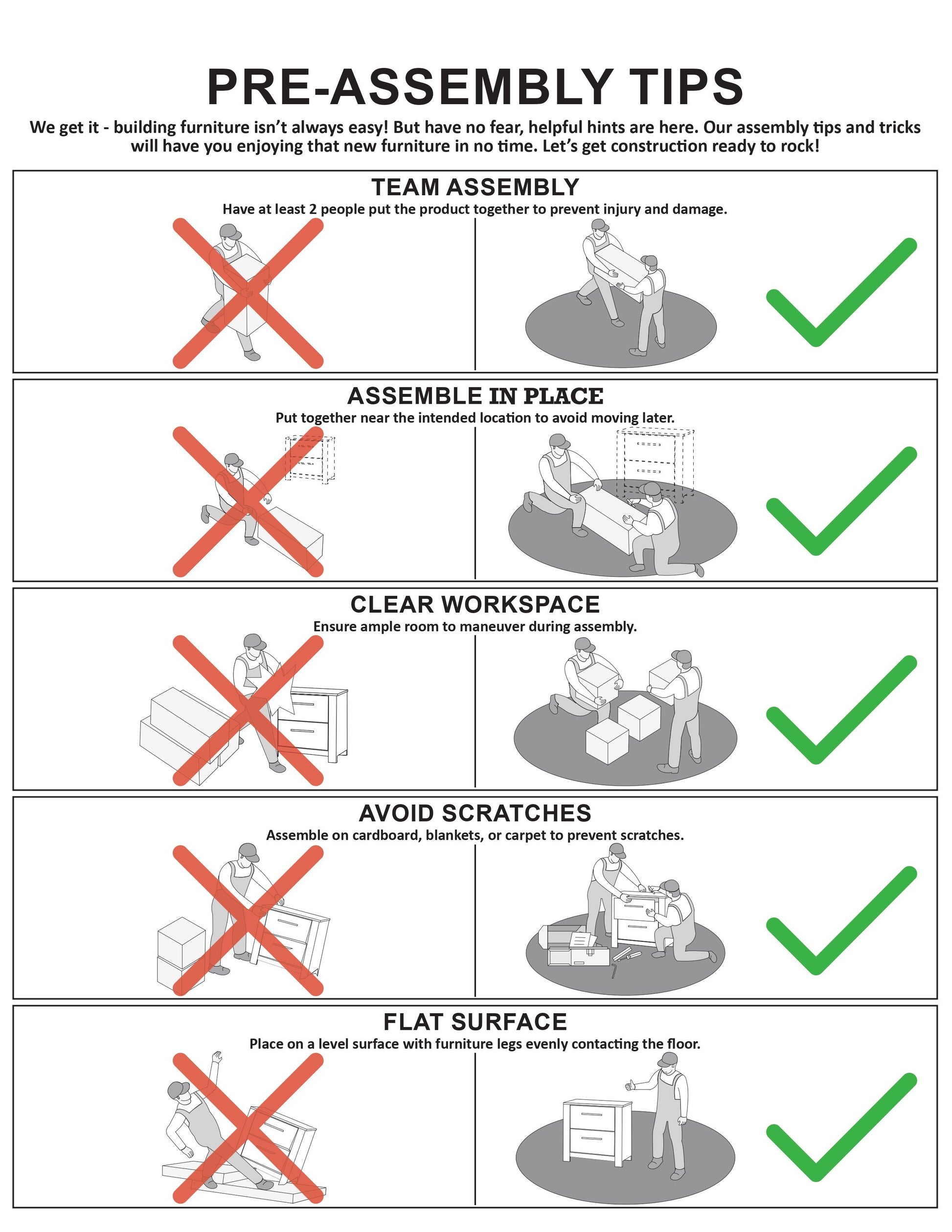 PRE-ASSEMBLY TIPS

We get it - building furniture isn't always easy! But have no fear, helpful hints are here. Our assembly tips and tricks will have you enjoying that new furniture in no time. Let's get construction ready to rock!

TEAM ASSEMBLY
Have at least 2 people put the product together to prevent injury and damage.

ASSEMBLE IN PLACE
Put together near the intended location to avoid moving later.

CLEAR WORKSPACE
Ensure ample room to maneuver during assembly.

AVOID SCRATCHES
Assemble on cardboard, blankets, or carpet to prevent scratches.

FLAT SURFACE
Place on a level surface with furniture legs evenly contacting the floor.