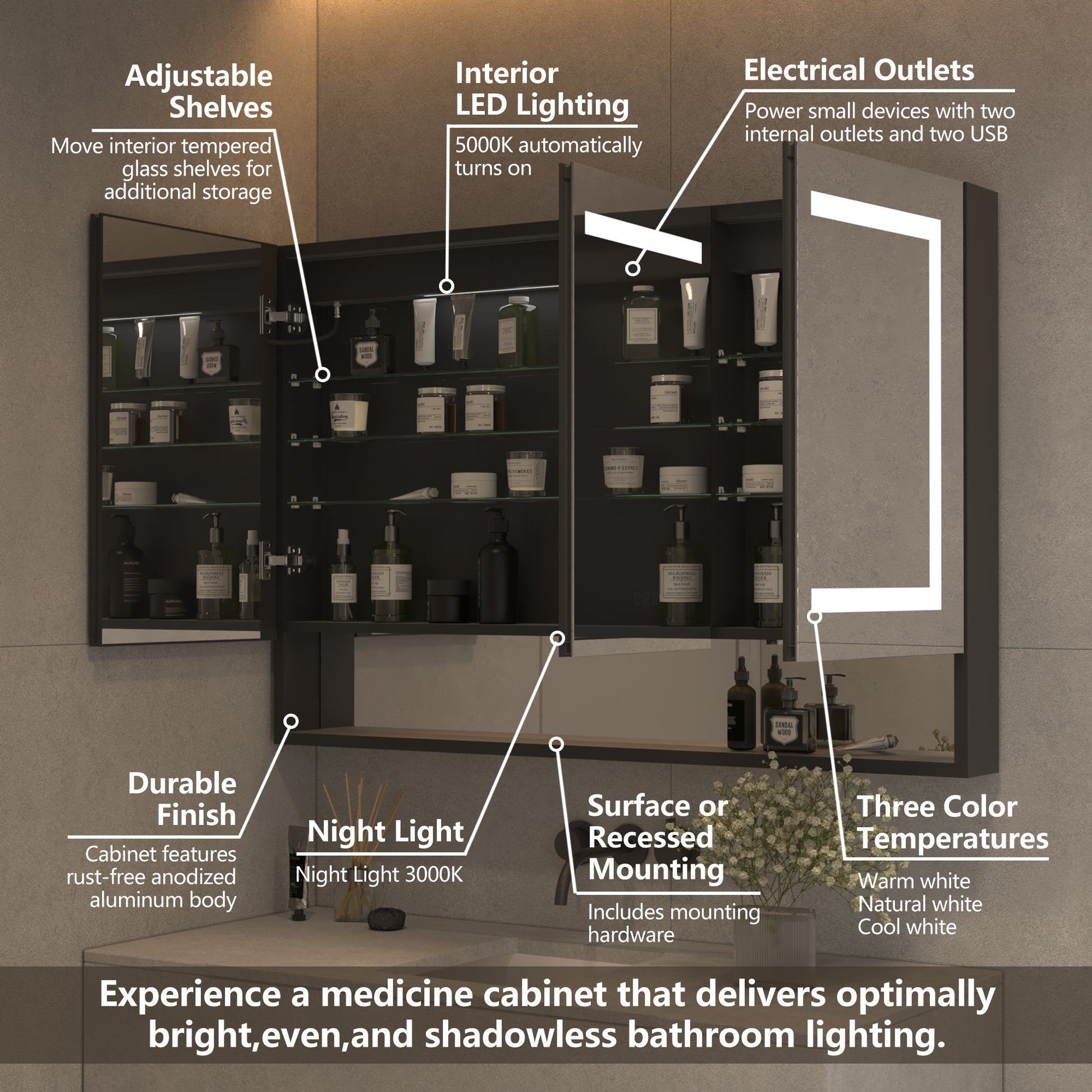 Adjustable Shelves

Move interior tempered glass shelves for additional storage

Interior LED Lighting

5000K automatically turns on

Electrical Outlets

Power small devices with two internal outlets and two USB

SANDAL WOOD

SANDAL WOOD

Durable Finish

Cabinet features rust-free anodized aluminum body

Night Light

Night Light 3000K

Surface or Recessed Mounting

Includes mounting hardware

Three Color Temperatures

Warm white
Natural white
Cool white

Experience a medicine cabinet that delivers optimally bright,even,and shadowless bathroom lighting.