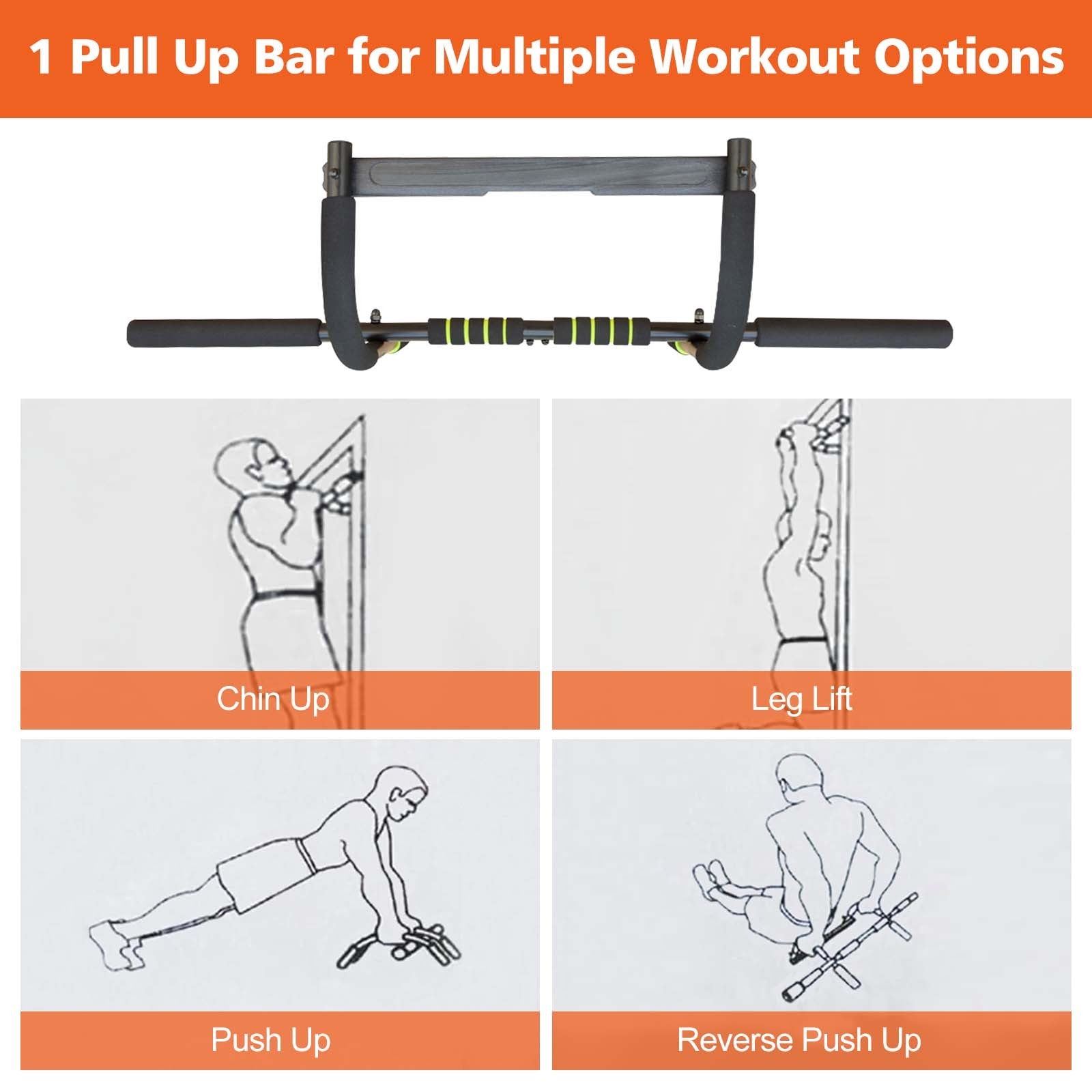 1 Pull Up Bar for Multiple Workout Options

Chin Up

Leg Lift

Push Up

Reverse Push Up