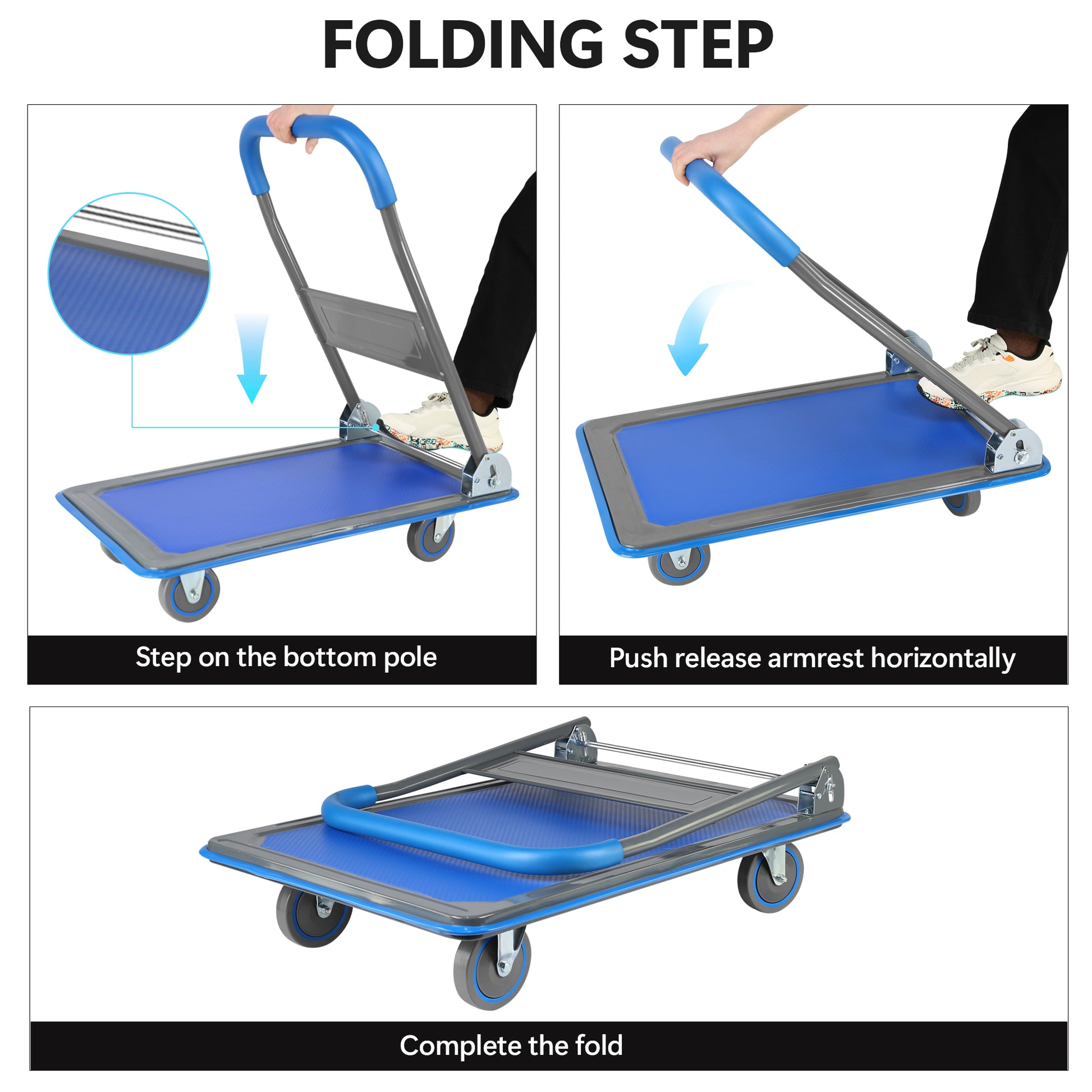 FOLDING STEP

Step on the bottom pole

Push release armrest horizontally

Complete the fold