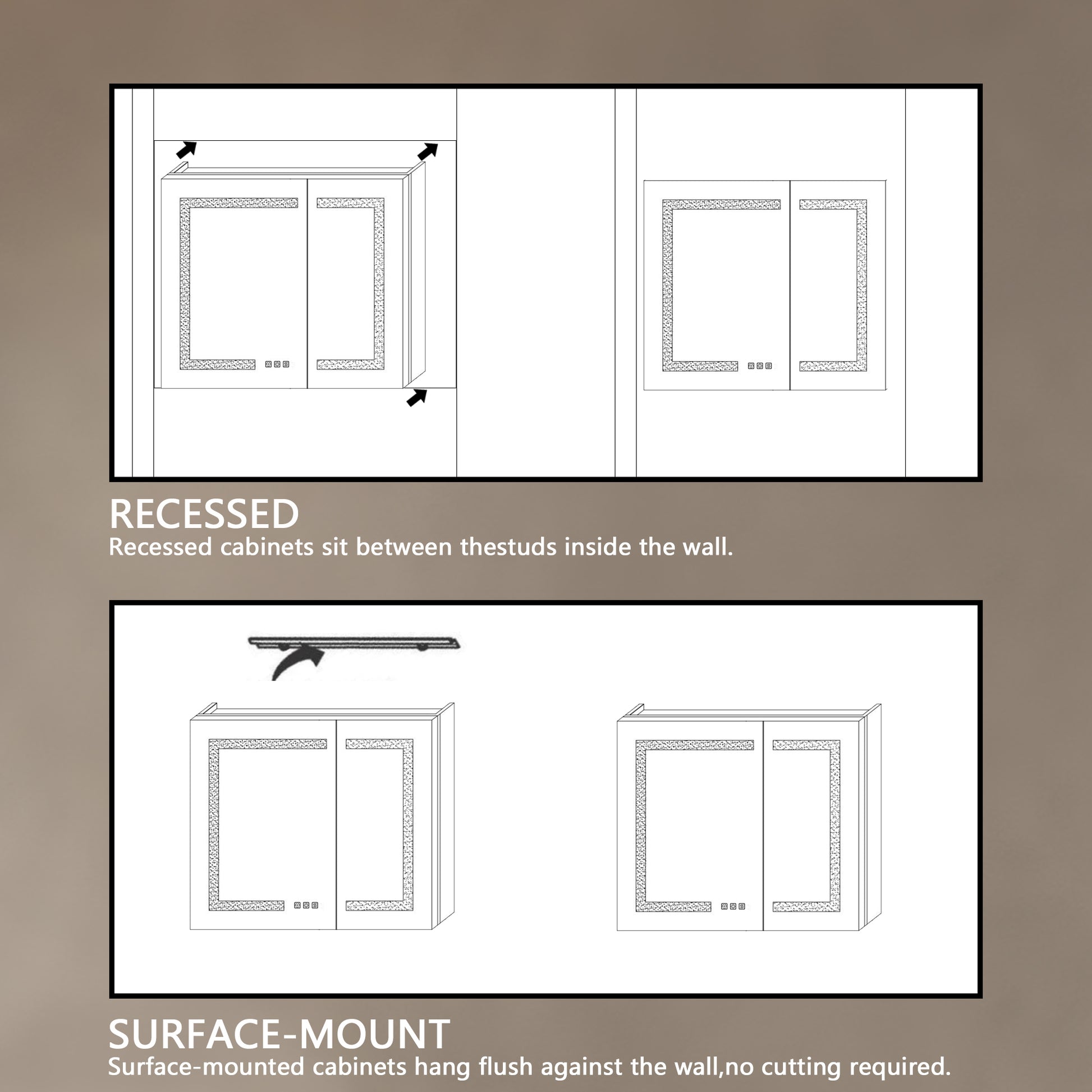 RECESSED
Recessed cabinets sit between thestuds inside the wall.

SURFACE-MOUNT
Surface-mounted cabinets hang flush against the wall,no cutting required.