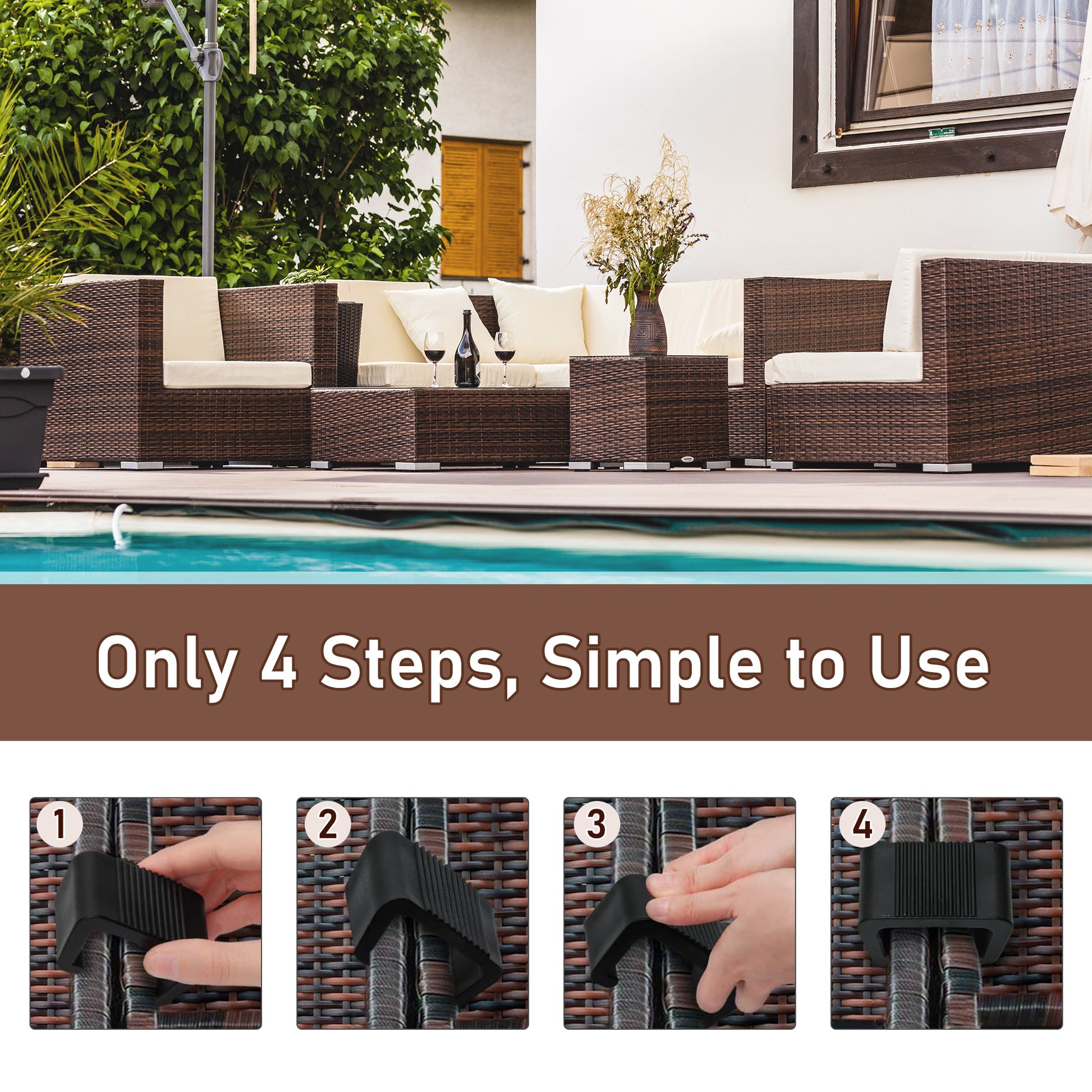 Only 4 Steps, Simple to Use

1

2

3

4