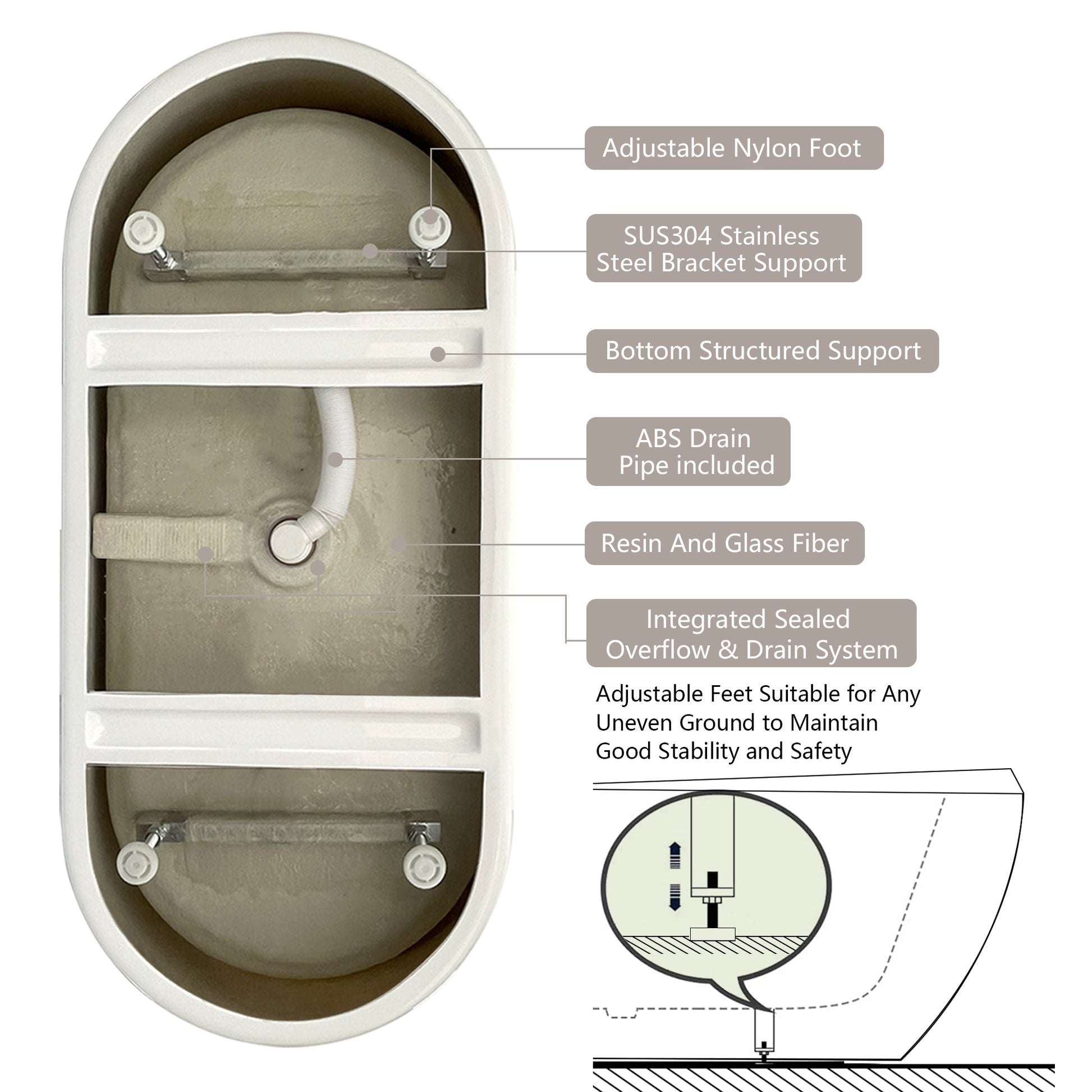 Adjustable Nylon Foot

SUS304 Stainless Steel Bracket Support

Bottom Structured Support

ABS Drain Pipe included

Resin And Glass Fiber

Integrated Sealed Overflow & Drain System

Adjustable Feet Suitable for Any Uneven Ground to Maintain Good Stability and Safety