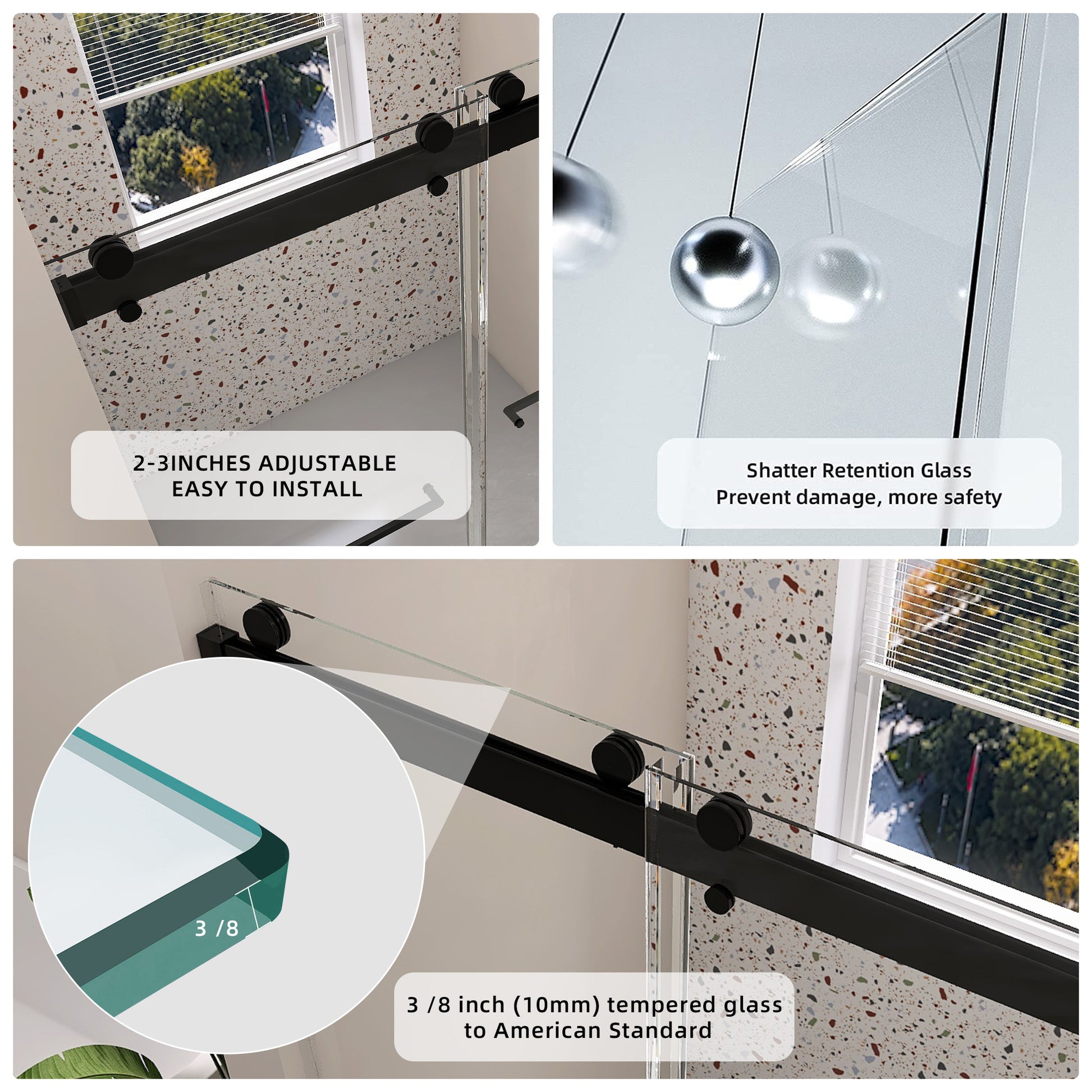 2-3INCHES ADJUSTABLE
EASY TO INSTALL

Shatter Retention Glass
Prevent damage, more safety

3 /8

3 /8 inch (10mm) tempered glass
to American Standard