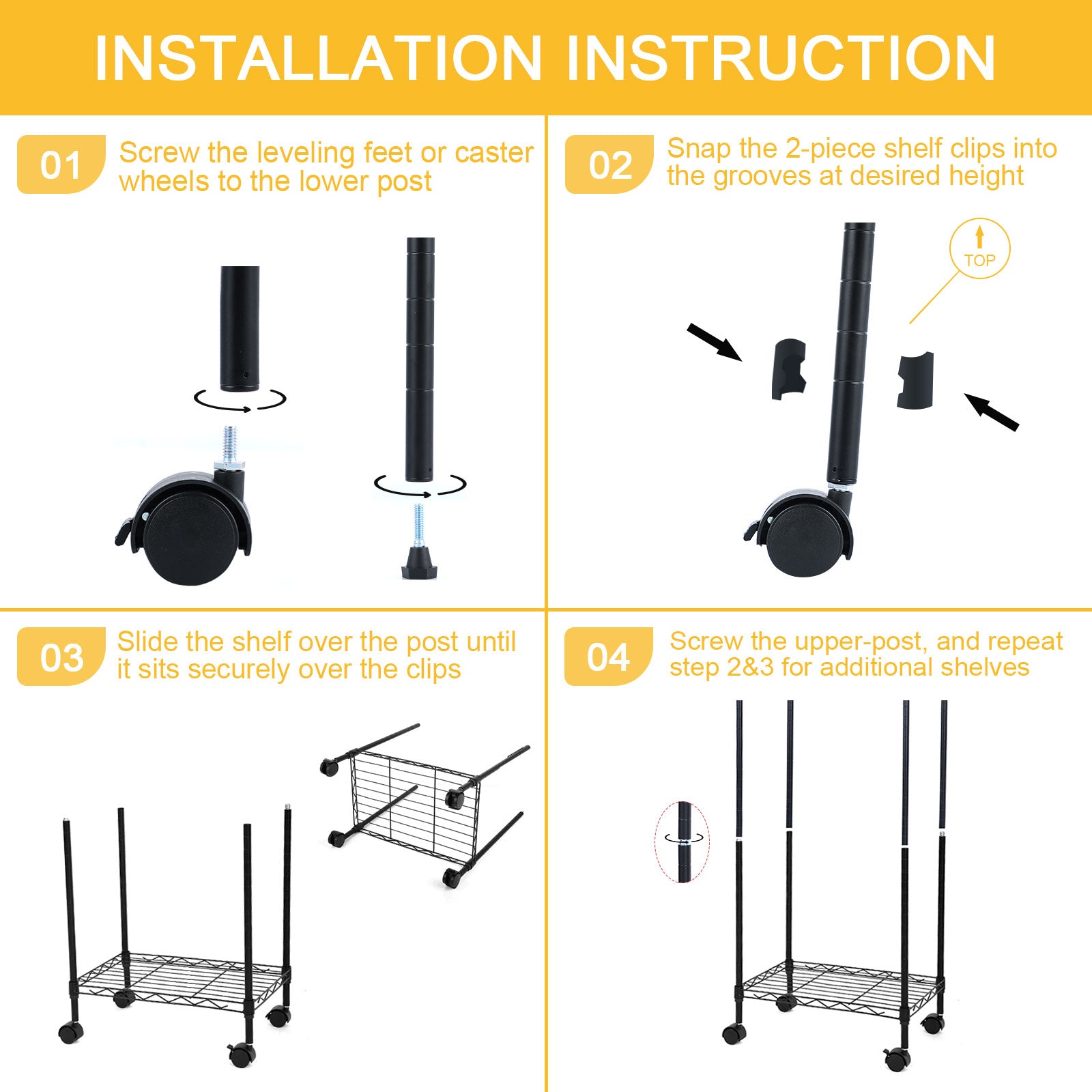 INSTALLATION INSTRUCTION

01 Screw the leveling feet or caster wheels to the lower post

02 Snap the 2-piece shelf clips into the grooves at desired height

TOP

03 Slide the shelf over the post until it sits securely over the clips

04 Screw the upper-post, and repeat step 2&3 for additional shelves