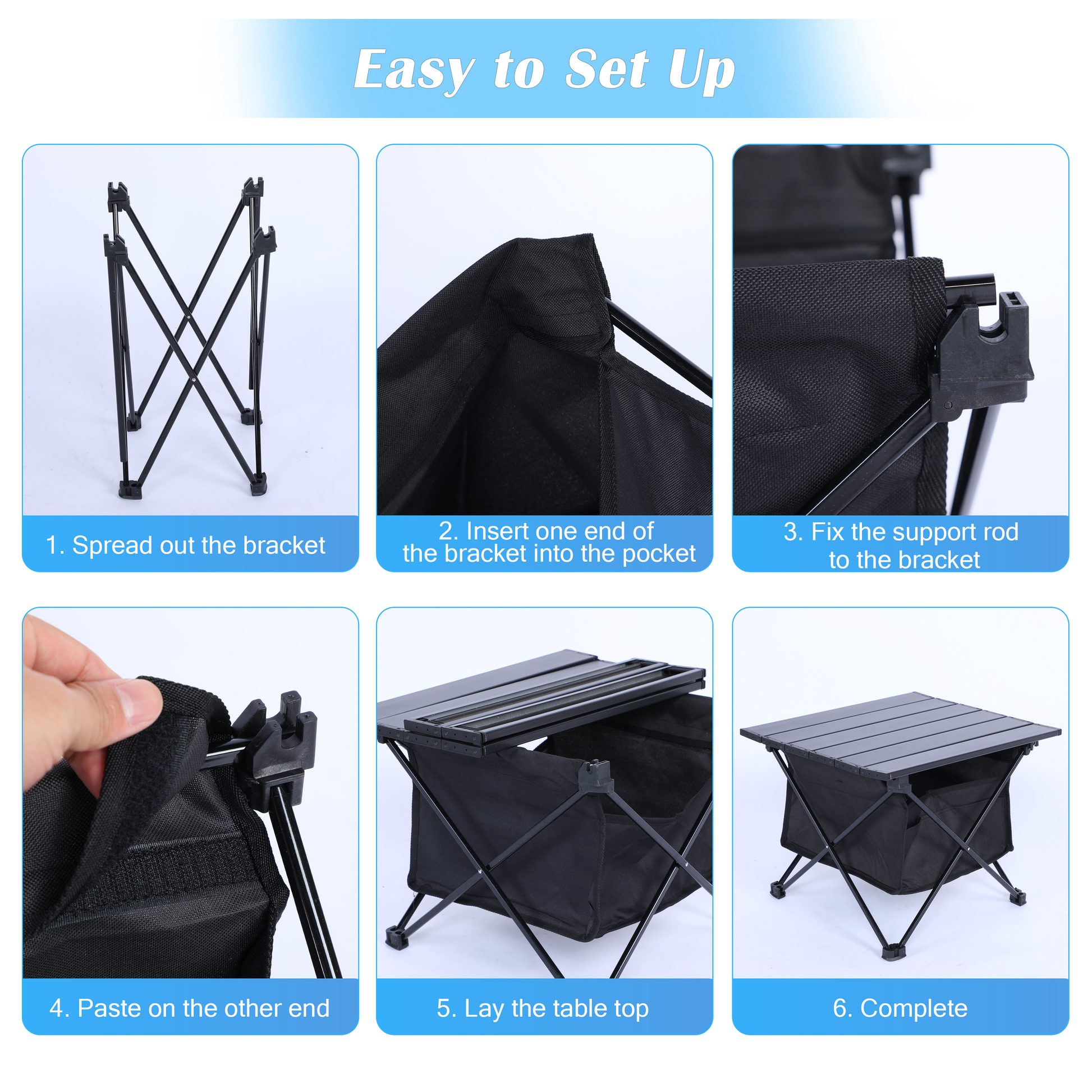 Easy to Set Up

1. Spread out the bracket

2. Insert one end of the bracket into the pocket

3. Fix the support rod to the bracket

4. Paste on the other end

5. Lay the table top

6. Complete