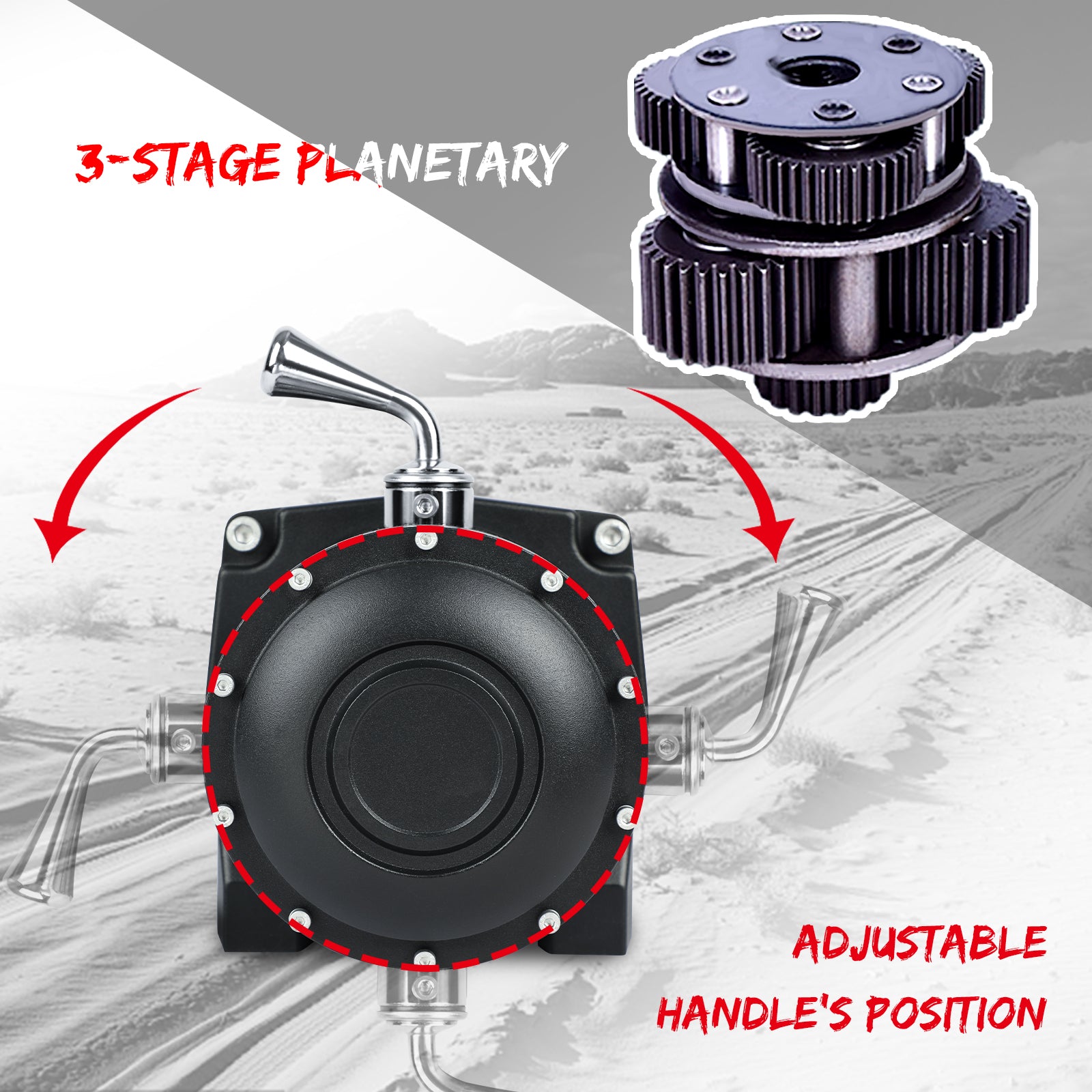 3-STAGE PLANETARY

ADJUSTABLE HANDLE'S POSITION