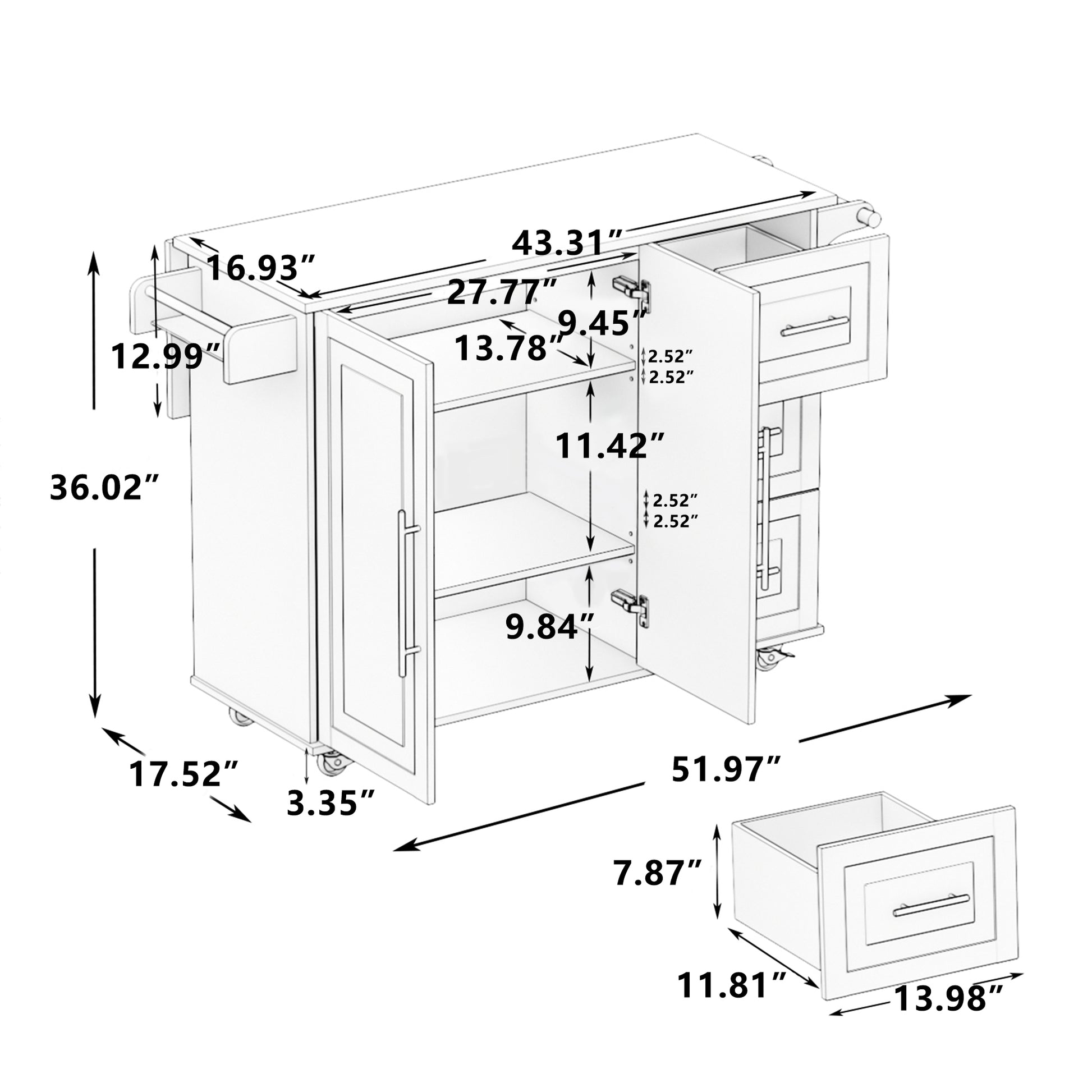 43.31″
16.93″
27.77″
9.45″
13.78″
12.99″
2.52″
2.52″
11.42″
36.02″
2.52″
2.52″
9.84″
17.52″
3.35″
51.97″
7.87″
11.81″
13.98″