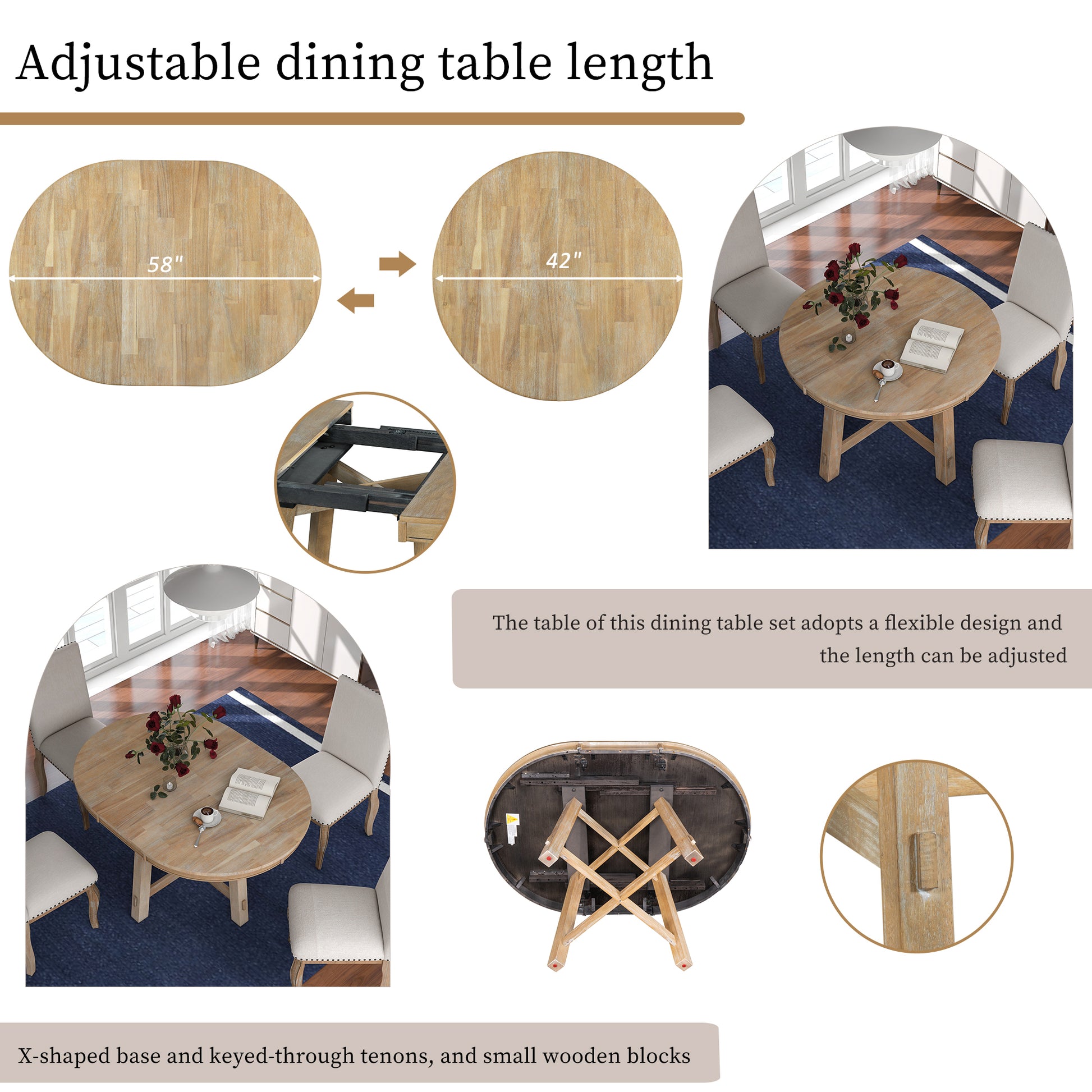 Adjustable dining table length

58"

42"

The table of this dining table set adopts a flexible design and the length can be adjusted

X-shaped base and keyed-through tenons, and small wooden blocks