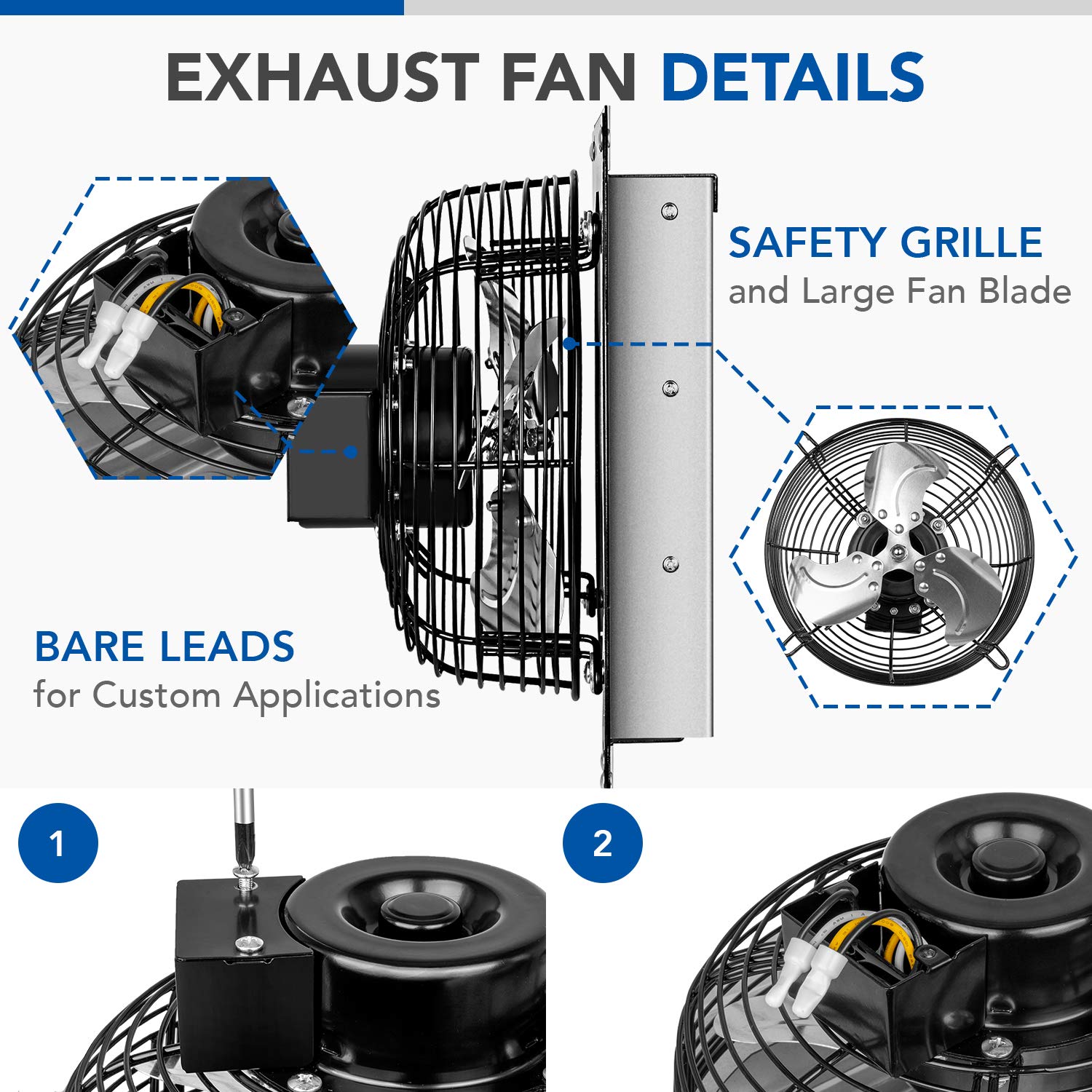 EXHAUST FAN DETAILS

SAFETY GRILLE
and Large Fan Blade

BARE LEADS
for Custom Applications

1

2